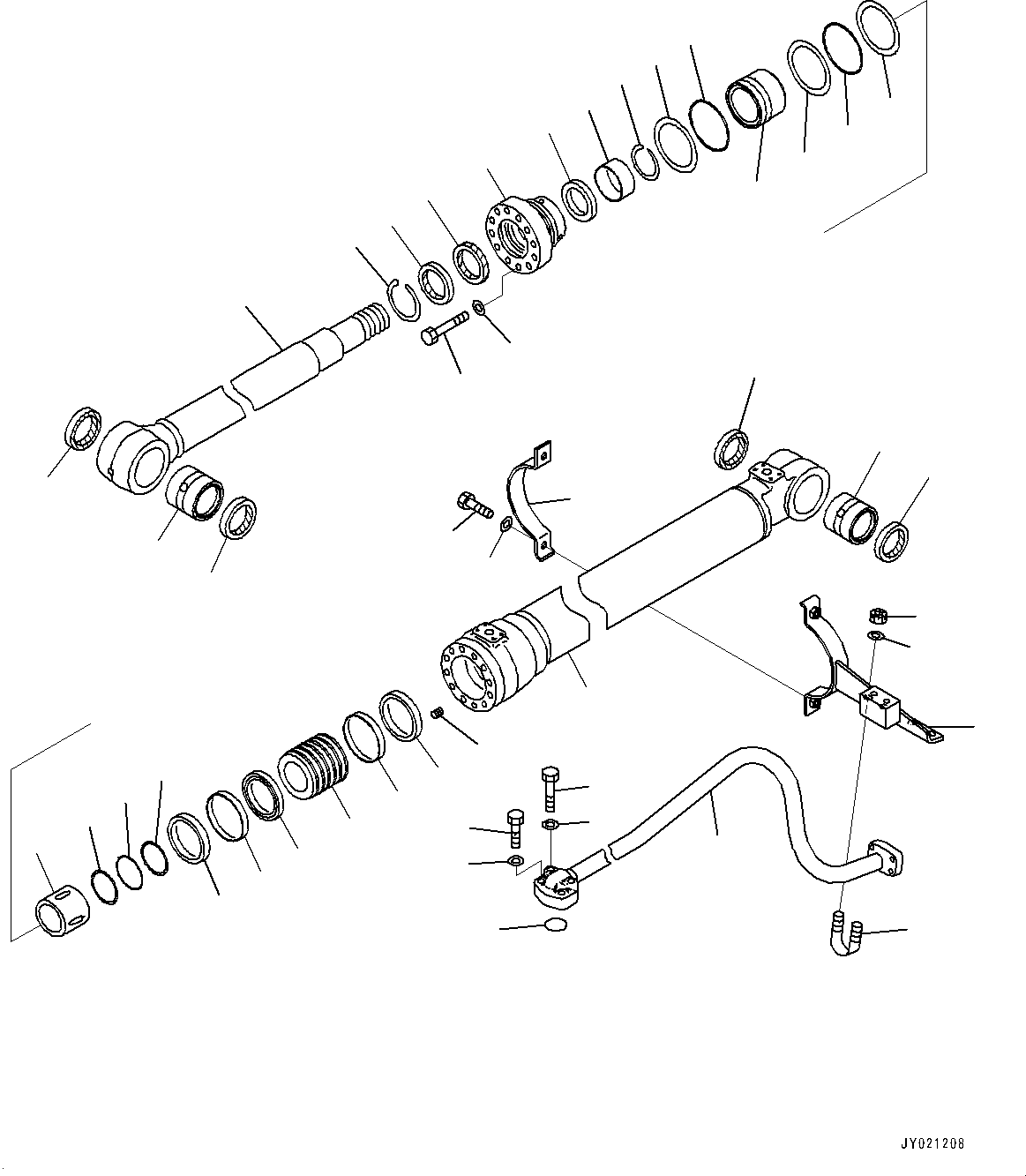 JY021208