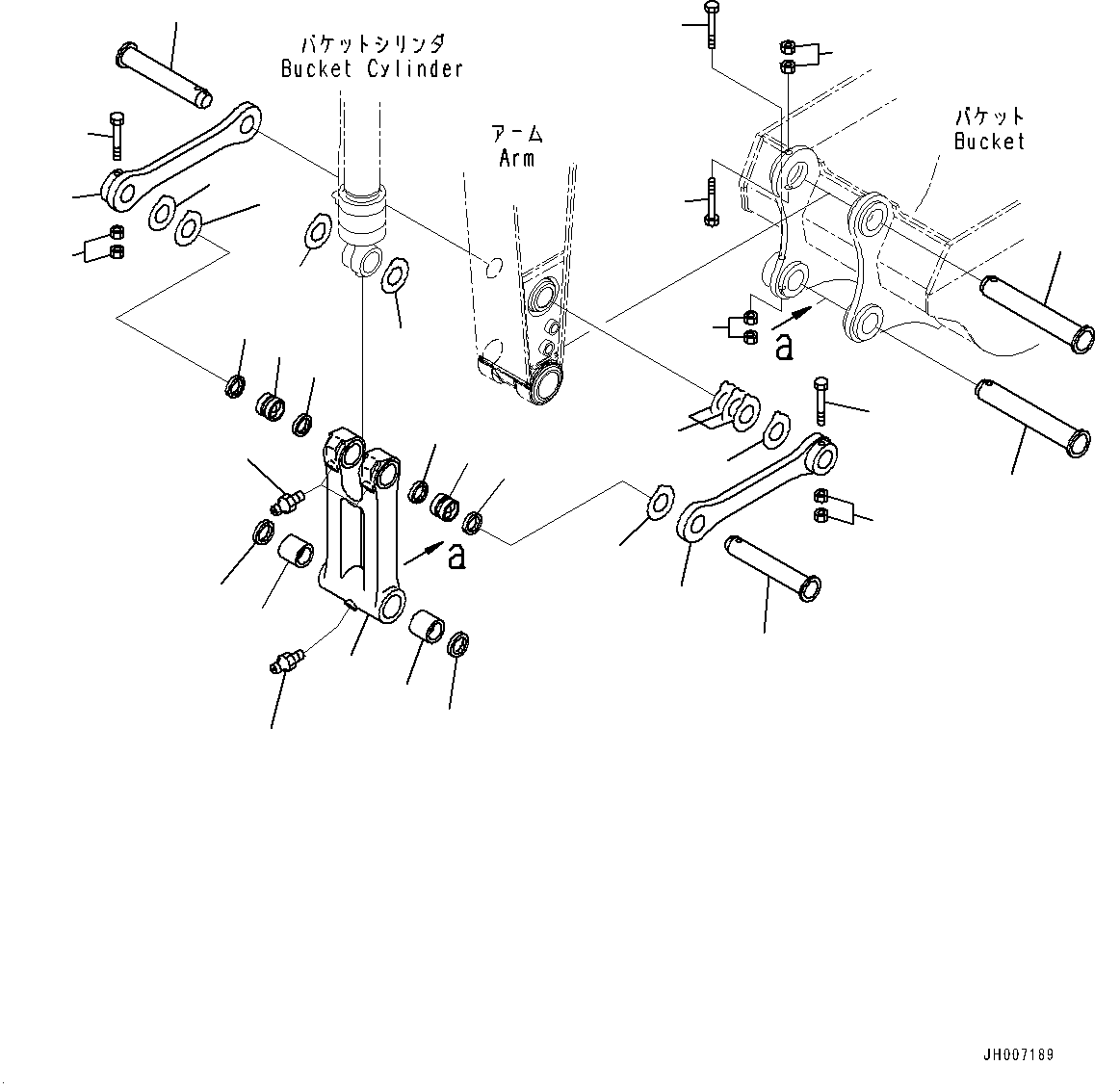 バケットシリンダ
Bucket Cylinder

アーム
Arm

バケット
Bucket

a

a

JH007189