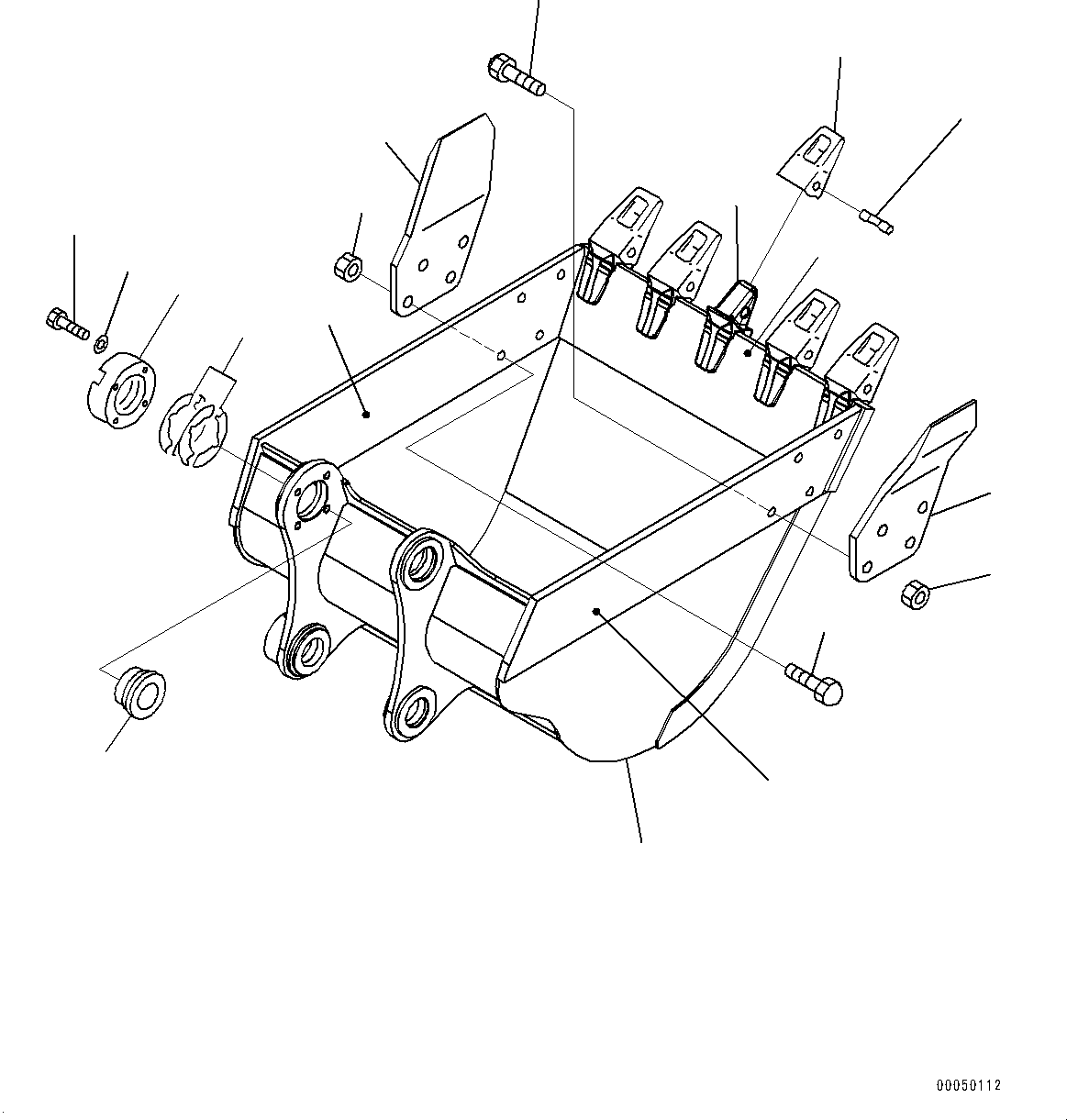 00050112