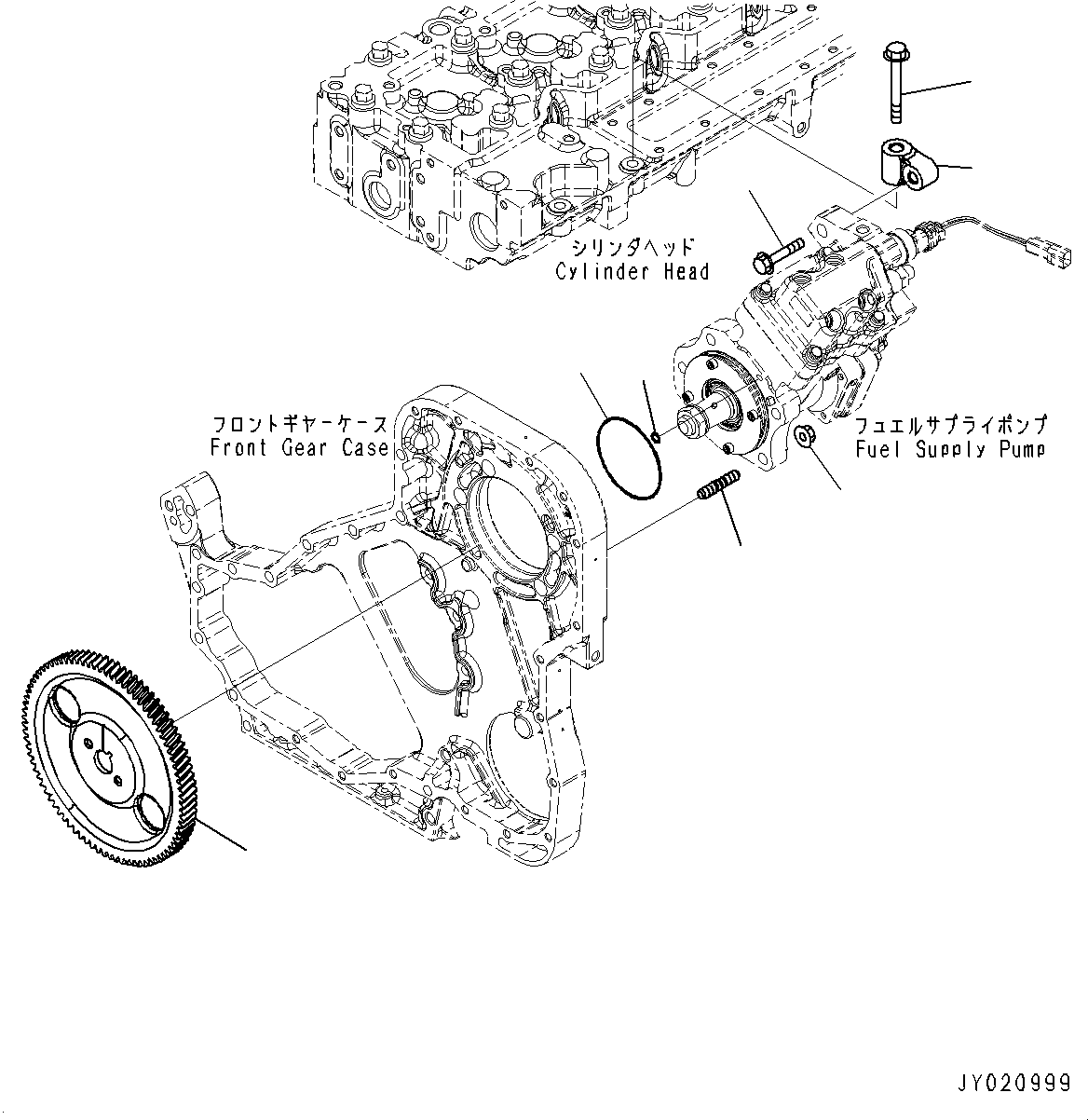 シリンダヘッド
Cylinder Head

フロントギヤーケース
Front Gear Case

フュエルサプライポンプ
Fuel Supply Pump

JY020999