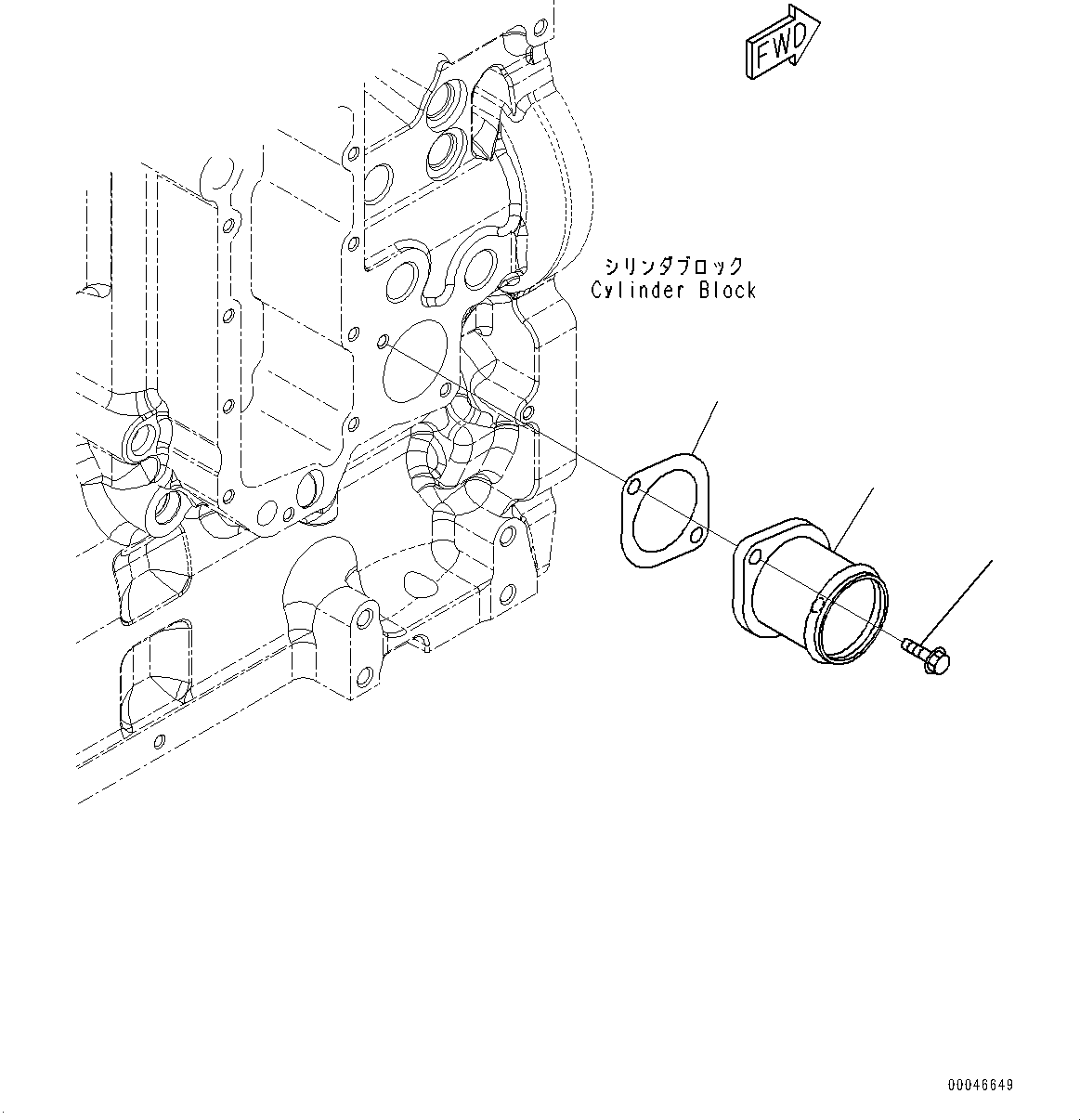 FWD

シリンダブロック
Cylinder Block

00046649