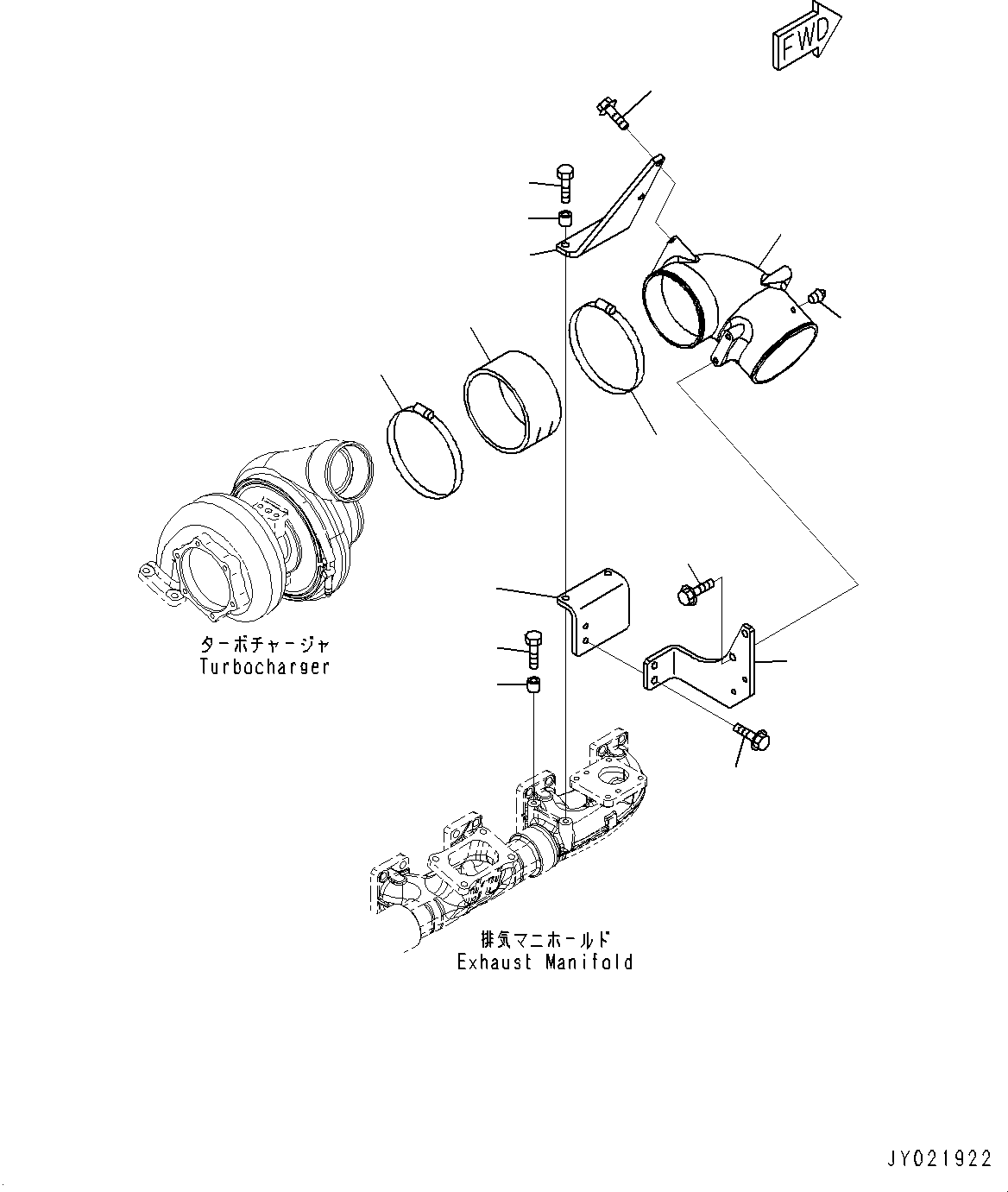 FWD

ターボチャージャ
Turbocharger

排気マニホールド
Exhaust Manifold

JY021922