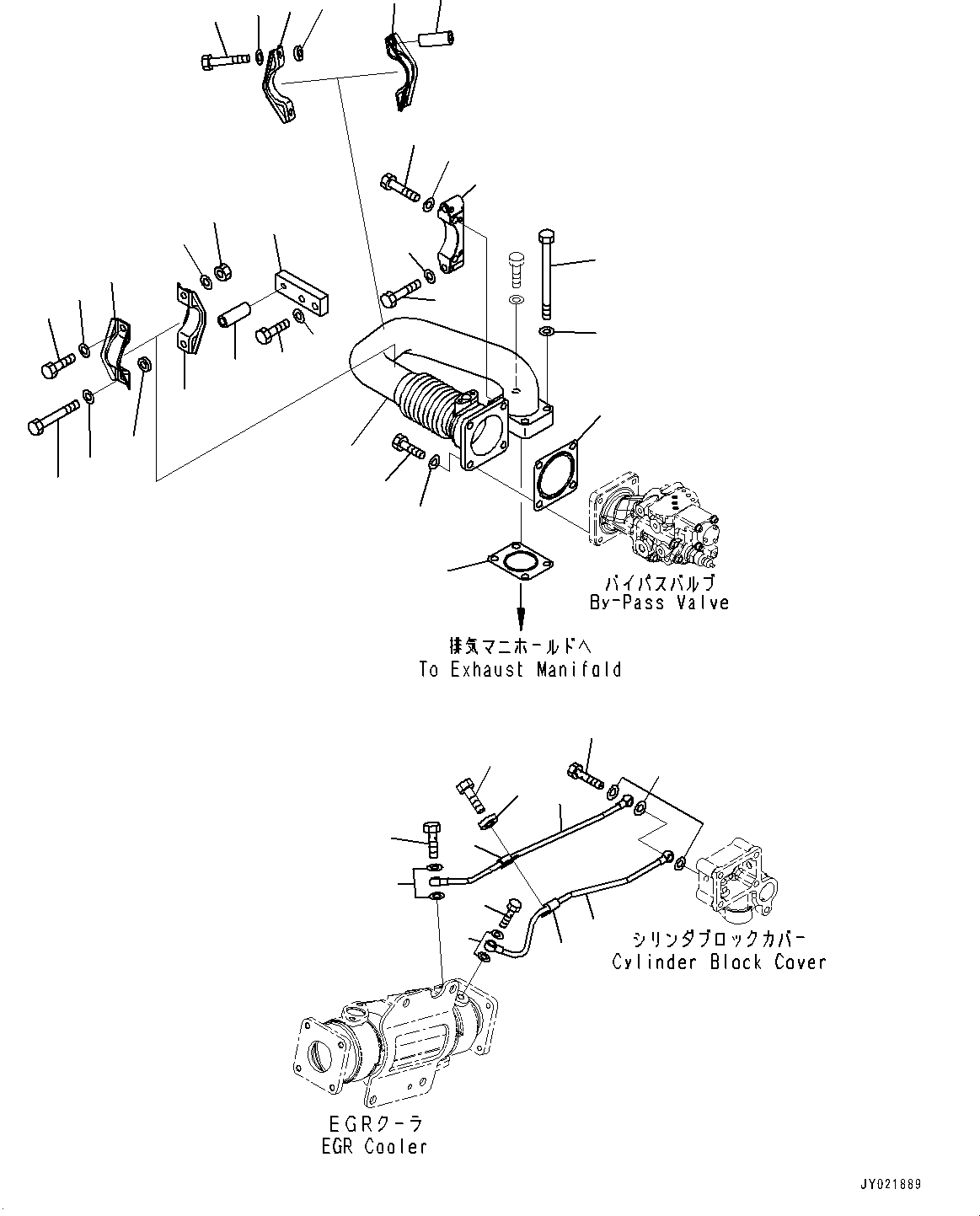 バイパスバルブ
By-Pass Valve

排気マニホールドへ
To Exhaust Manifold

シリンダブロックカバー
Cylinder Block Cover

EGRクーラ
EGR Cooler

JY021889