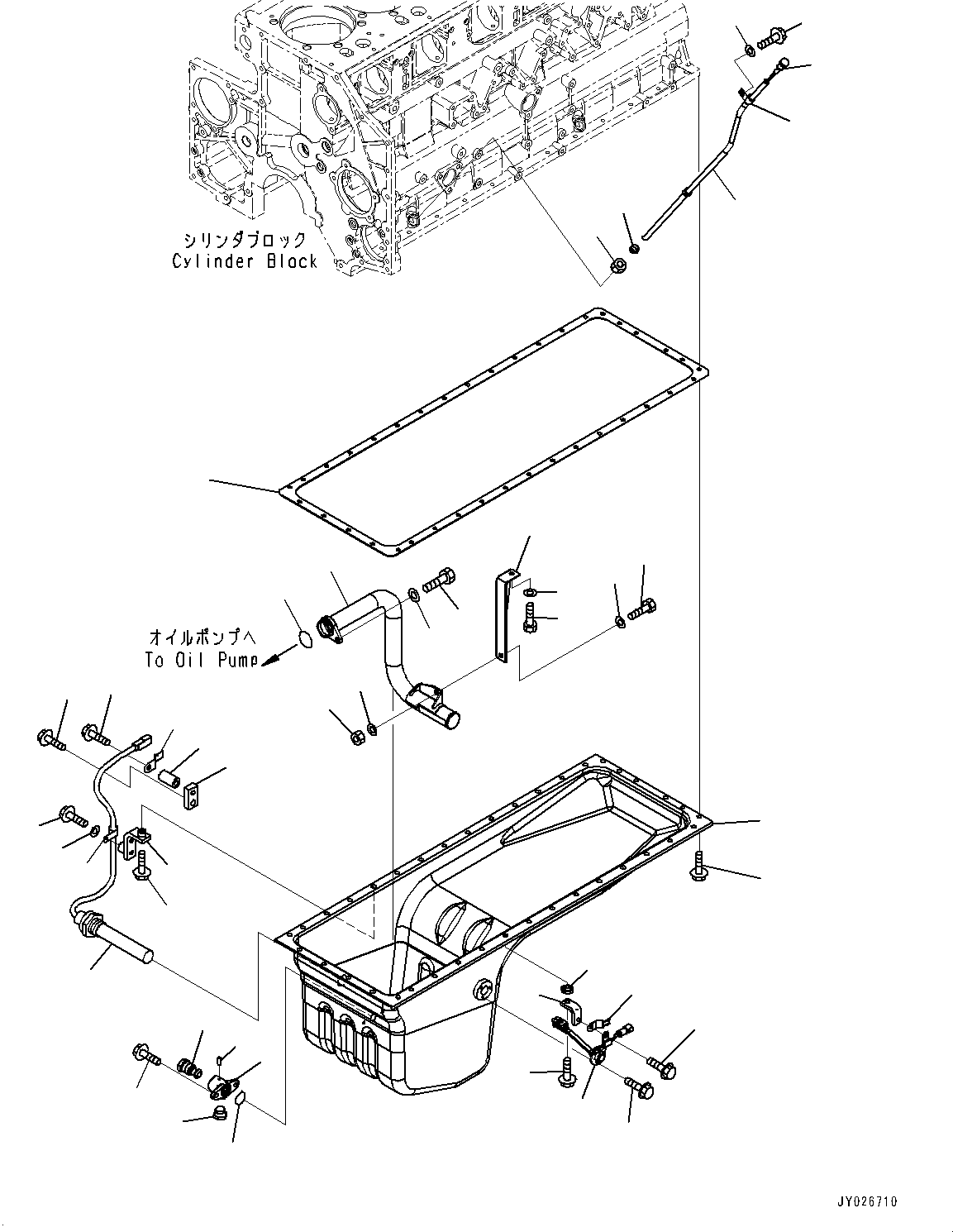 シリンダブロック
Cylinder Block

オイルポンプへ
To Oil Pump

JY026710