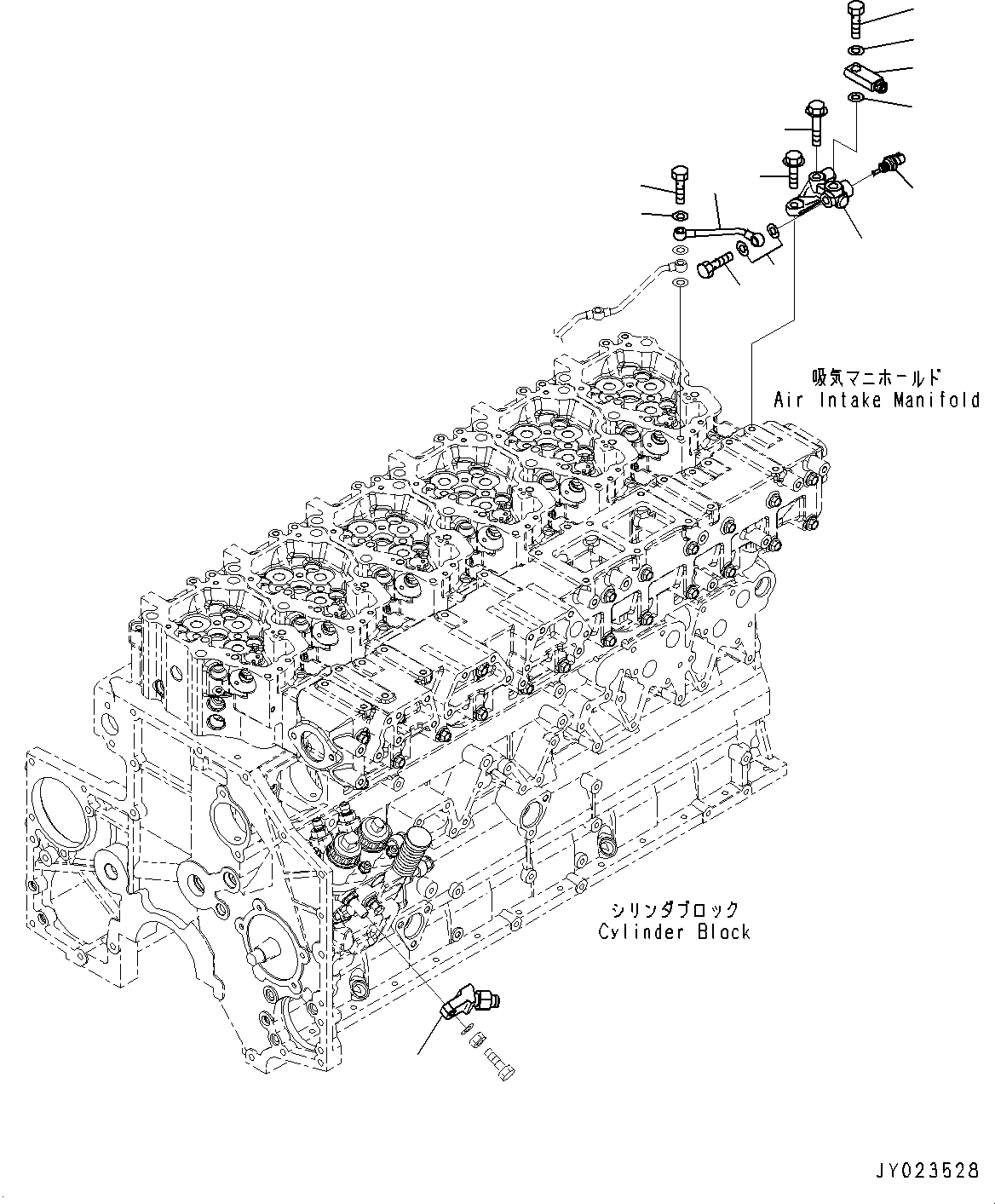 吸気マニホールド
Air Intake Manifold

シリンダブロック
Cylinder Block

JY023528