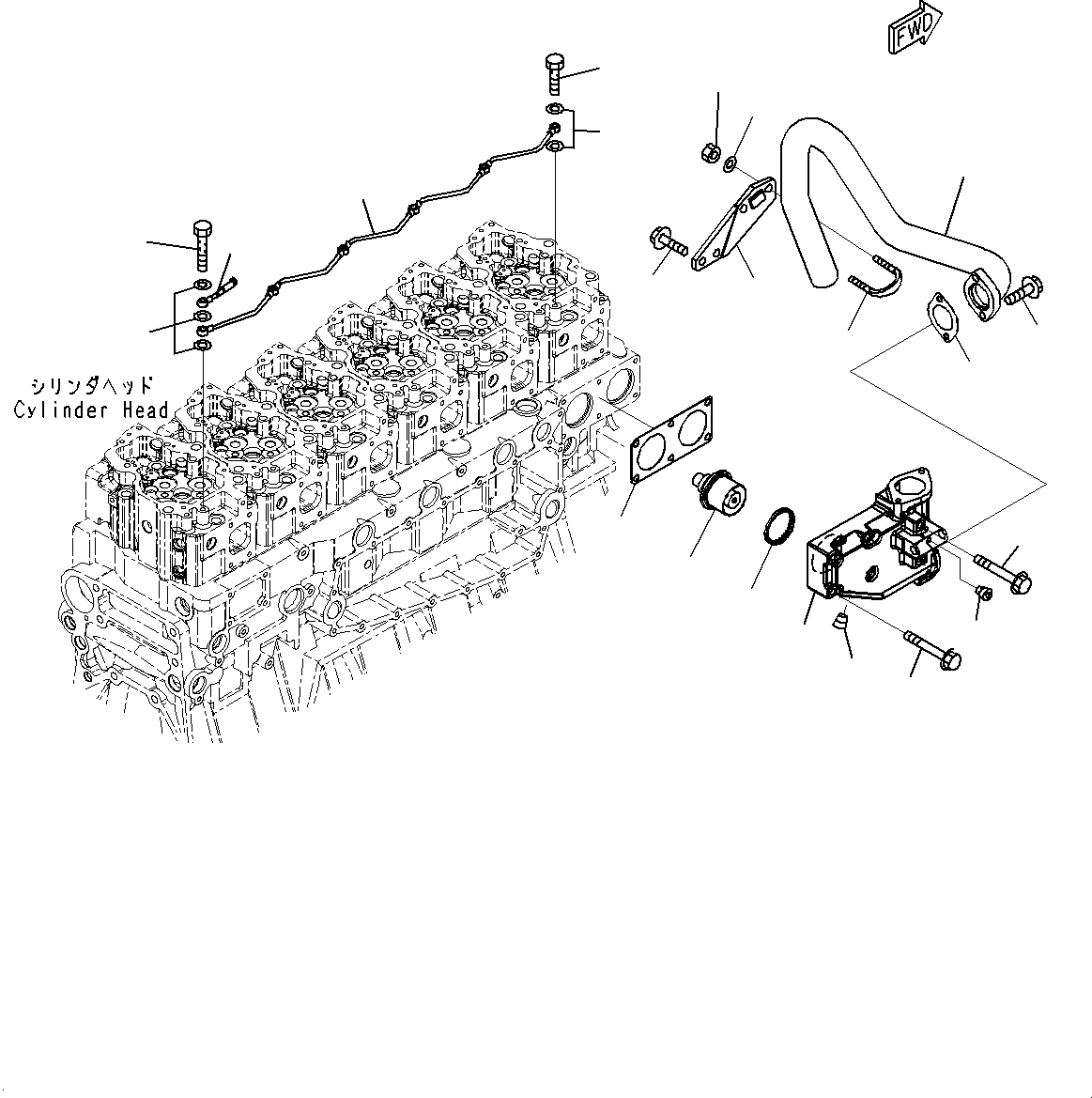 FWD

シリンダヘッド
Cylinder Head