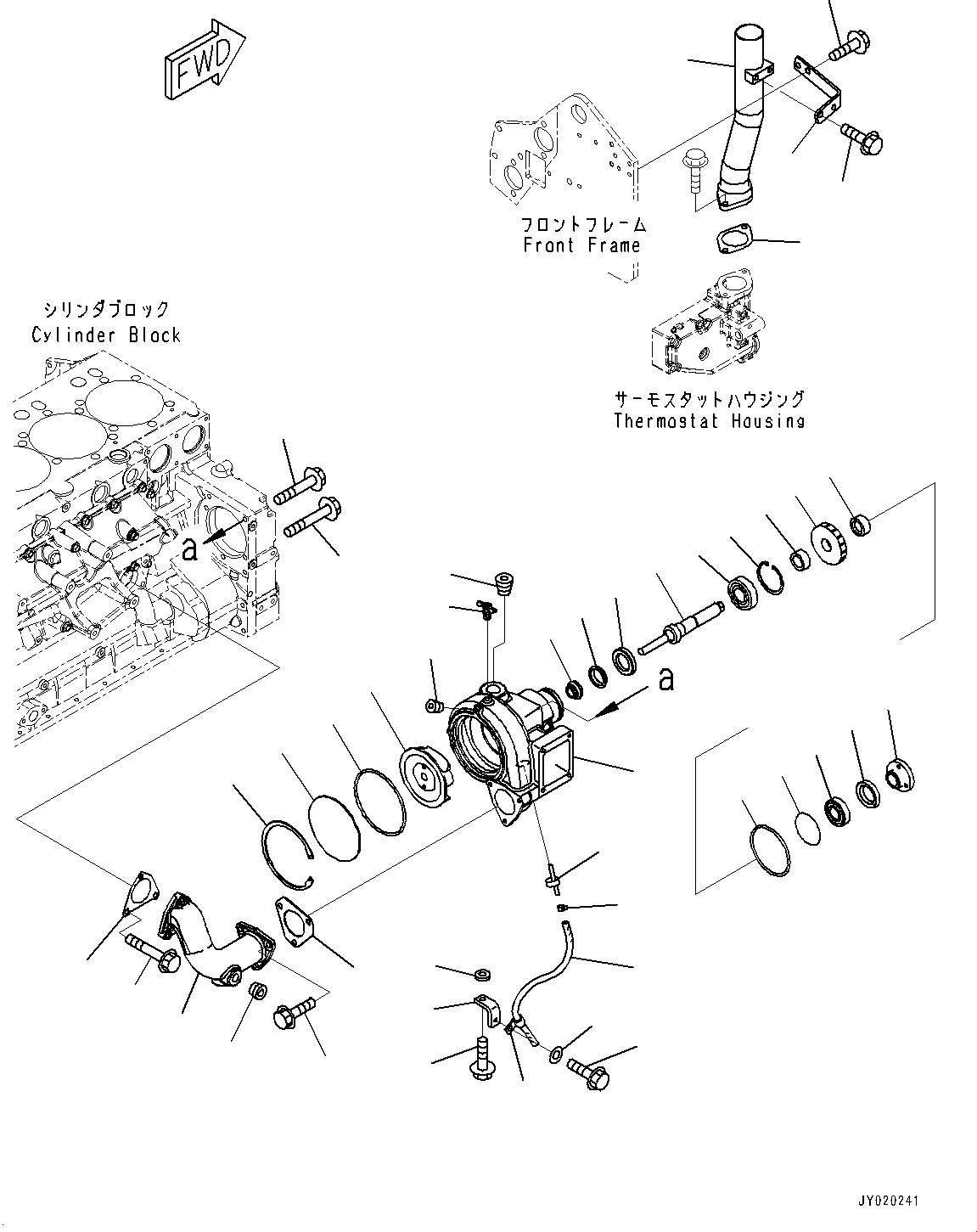 FWD

フロントフレーム
Front Frame

シリンダブロック
Cylinder Block

サーモスタットハウジング
Thermostat Housing

a

a

JY020241