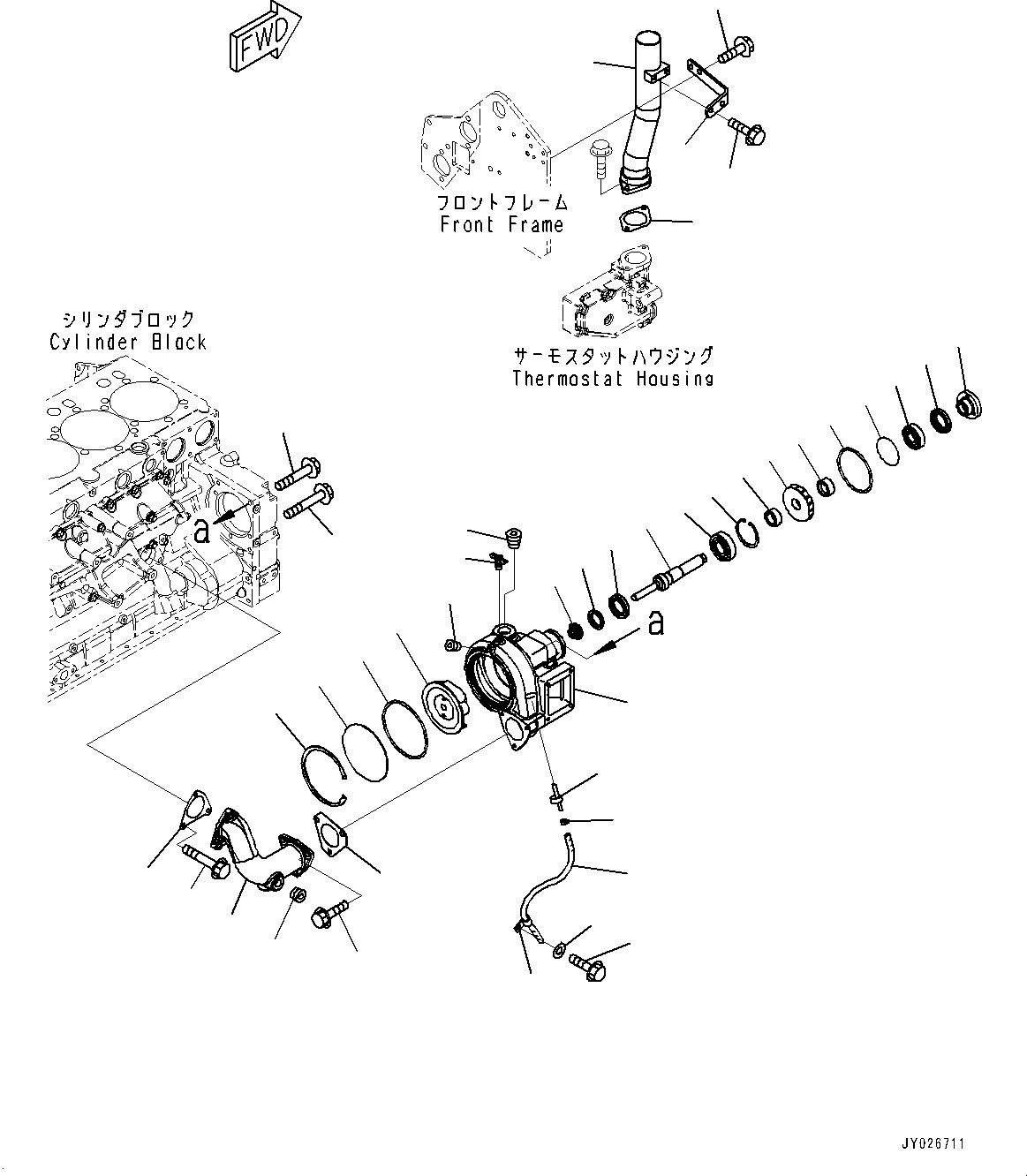 FWD

フロントフレーム
Front Frame

シリンダブロック
Cylinder Block

サーモスタットハウジング
Thermostat Housing

a

a

JY026711