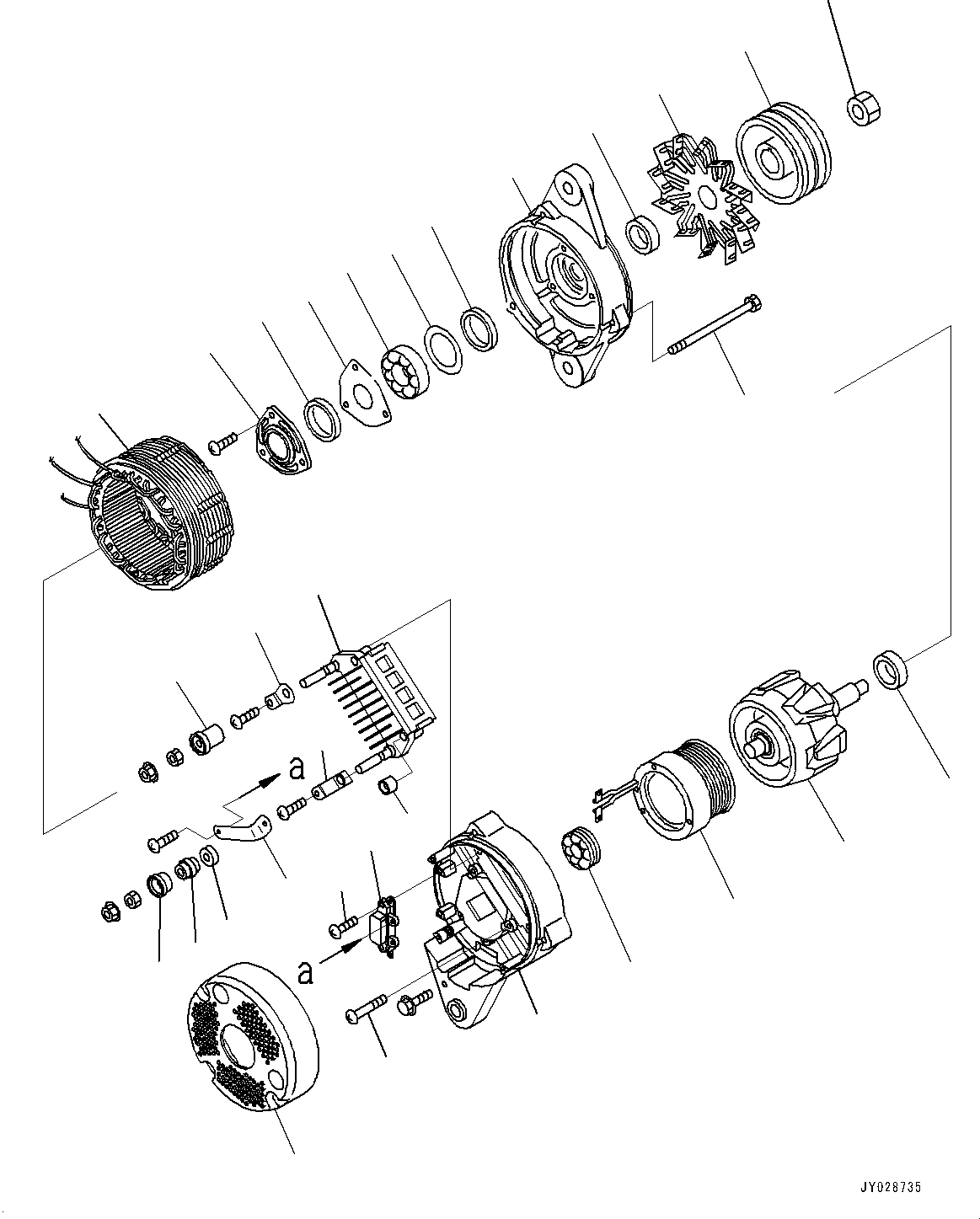 a

a

JY028735