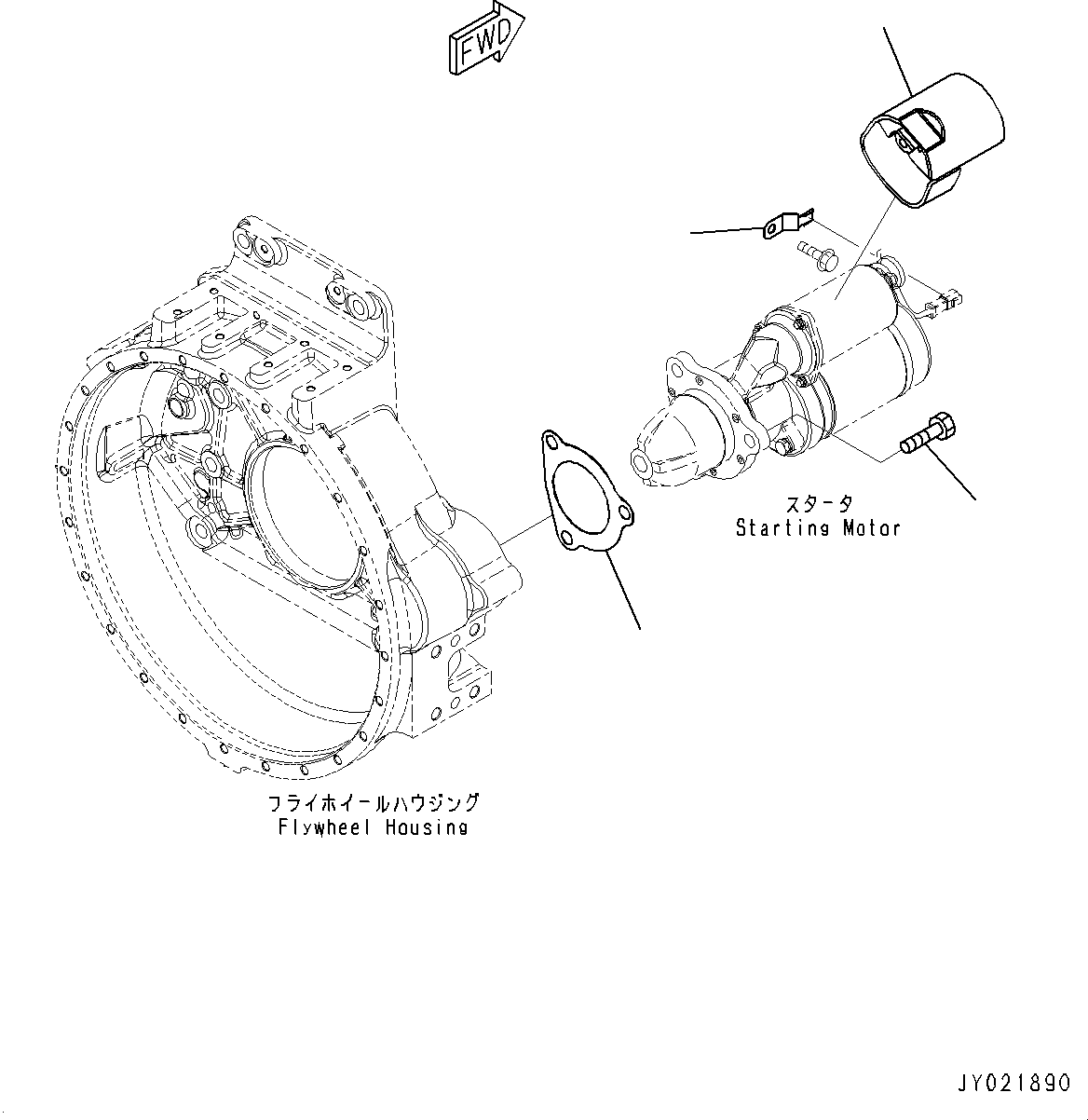 FWD

スタータ
Starting Motor

フライホイールハウジング
Flywheel Housing

JY021890