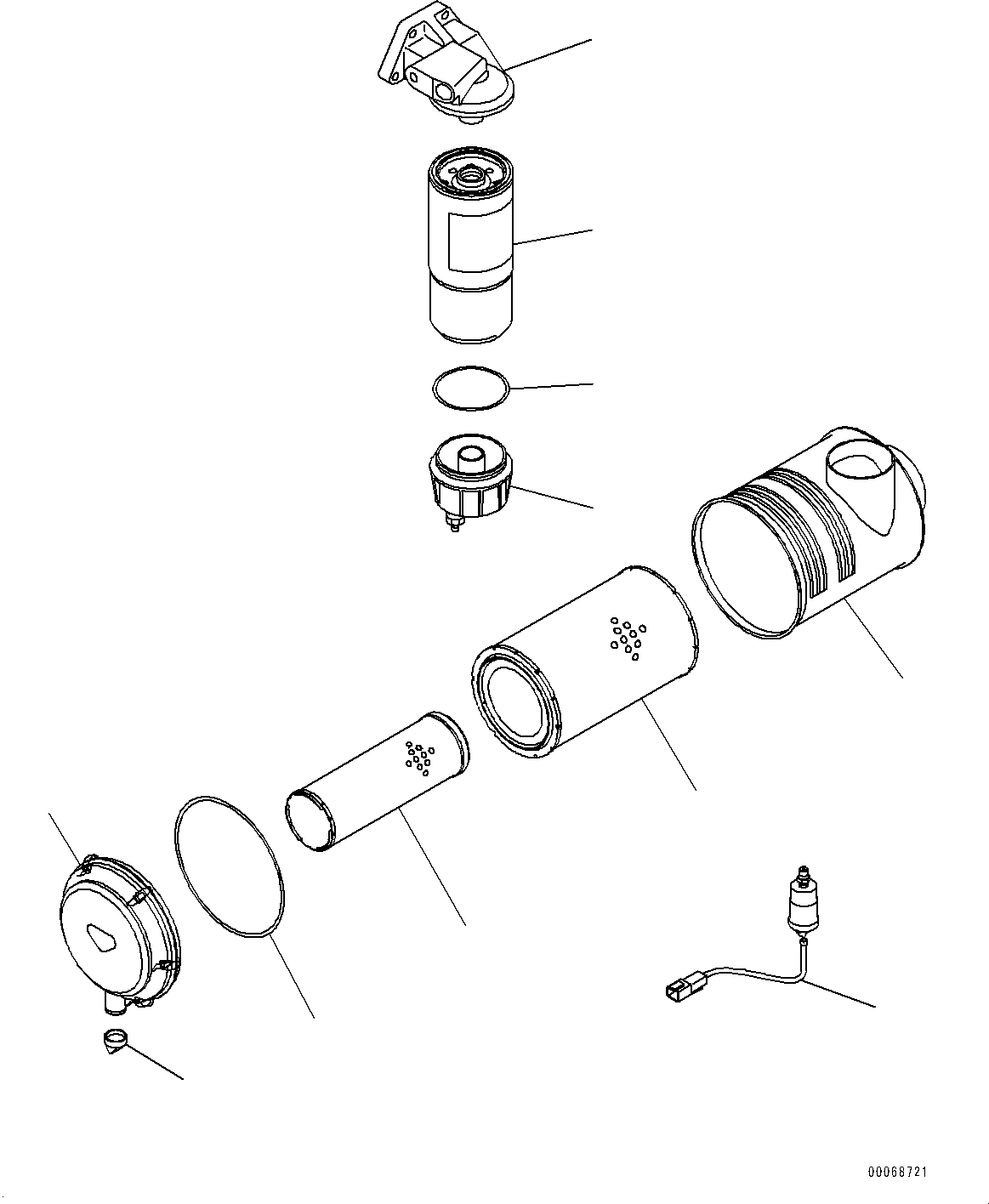 00068721