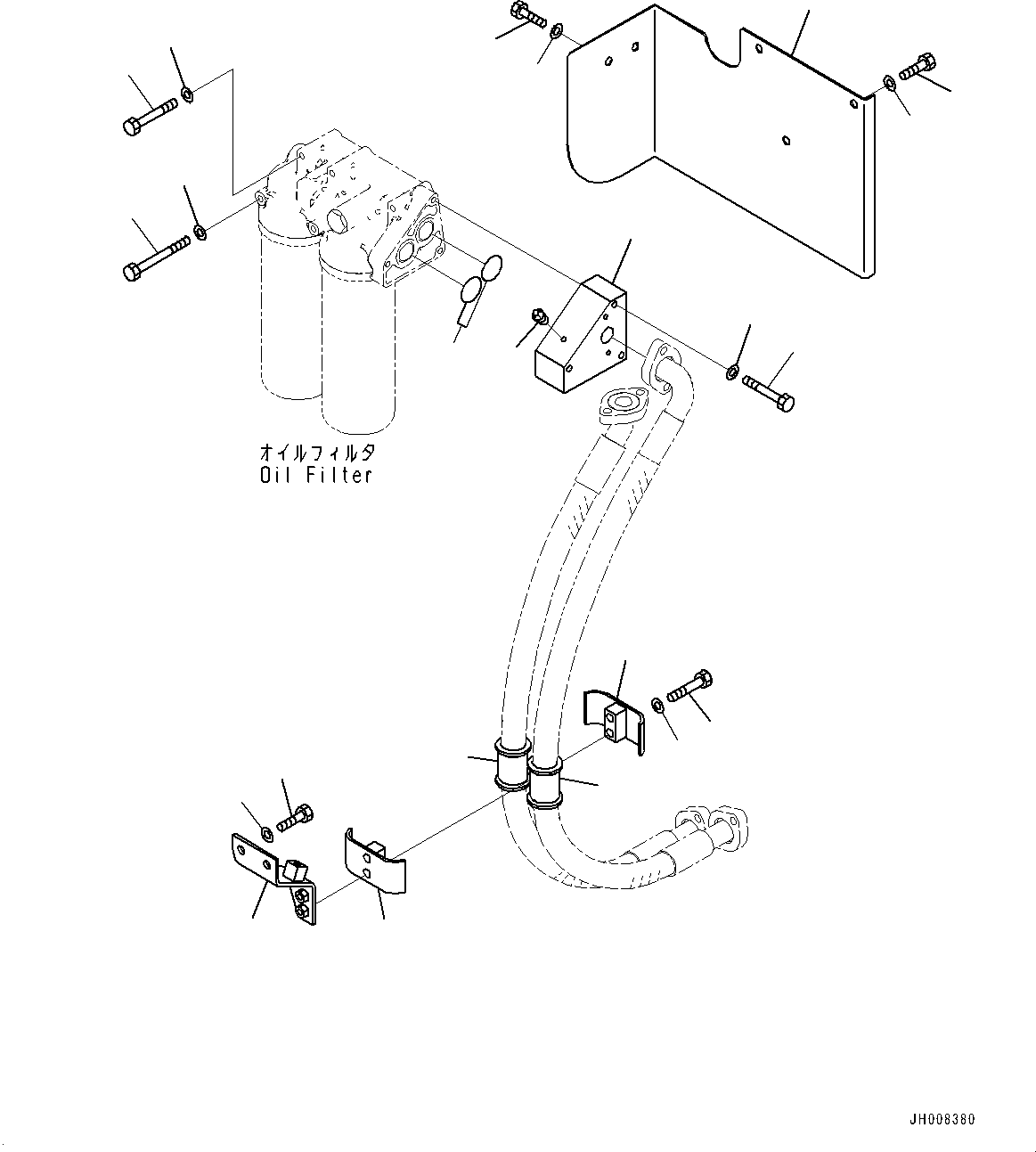 オイルフィルタ
Oil Filter

JH008380