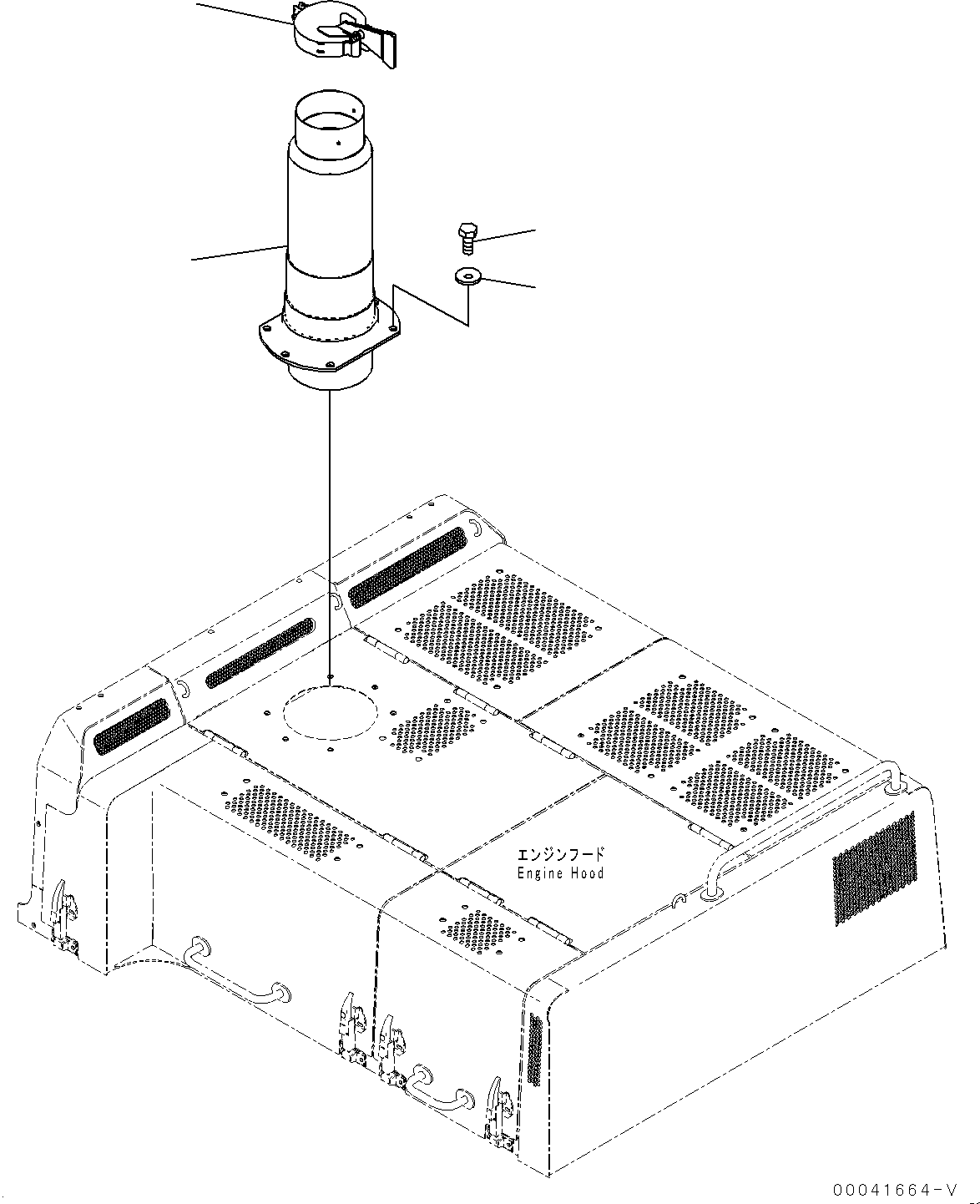 エンジンフード
Engine Hood

00041664-V