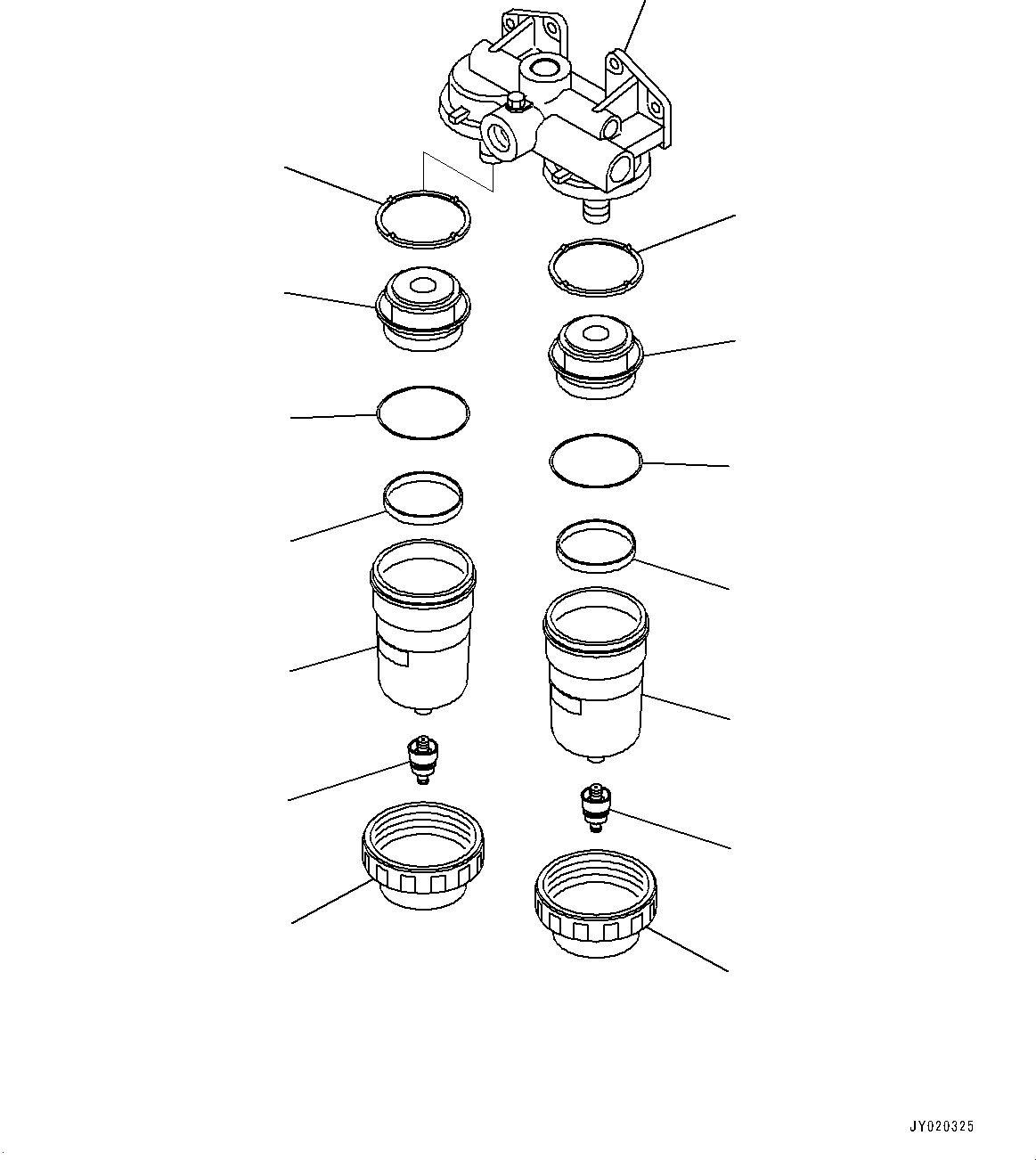 JY020325