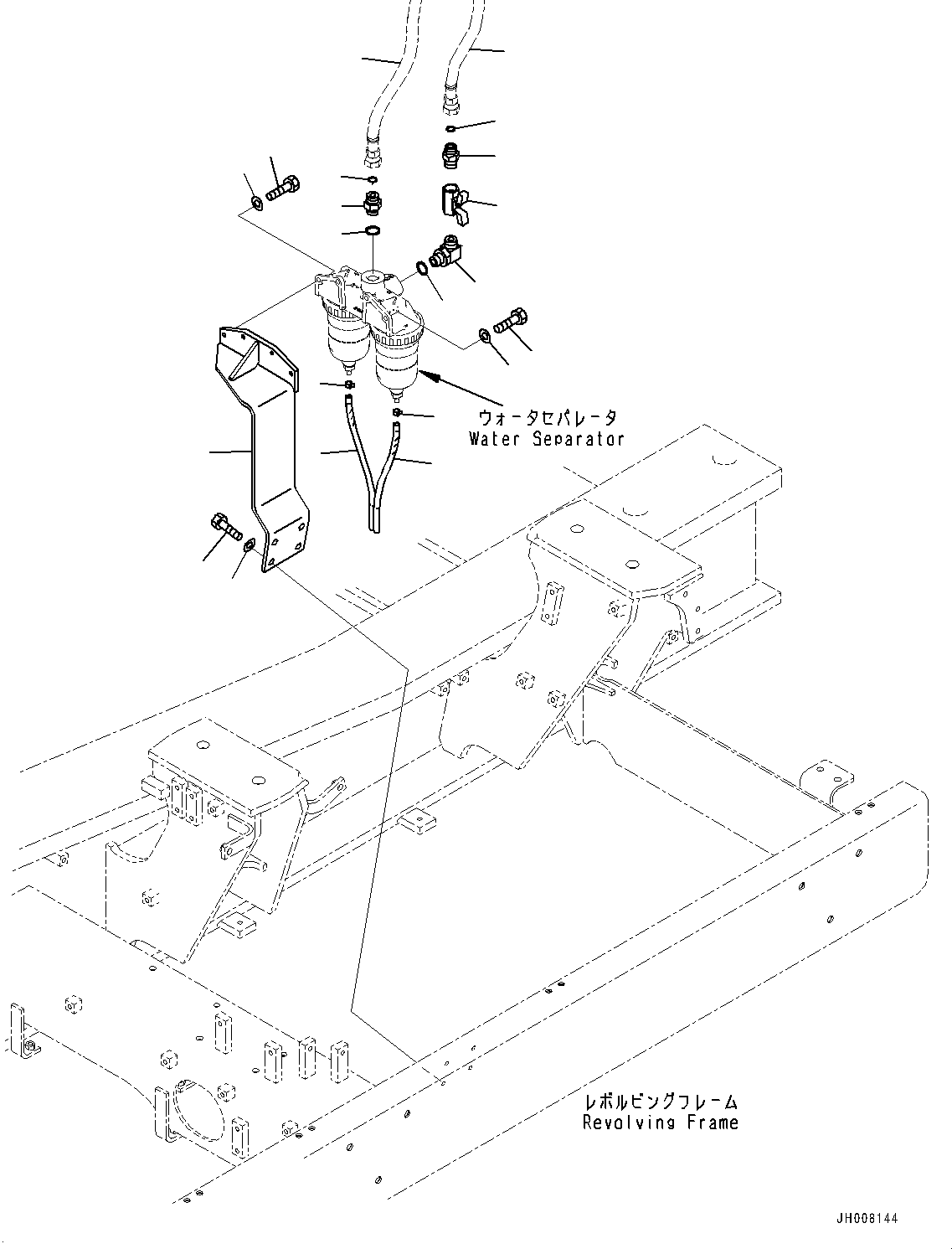 ウォータセパレータ
Water Separator

レボルビングフレーム
Revolving Frame

JH008144