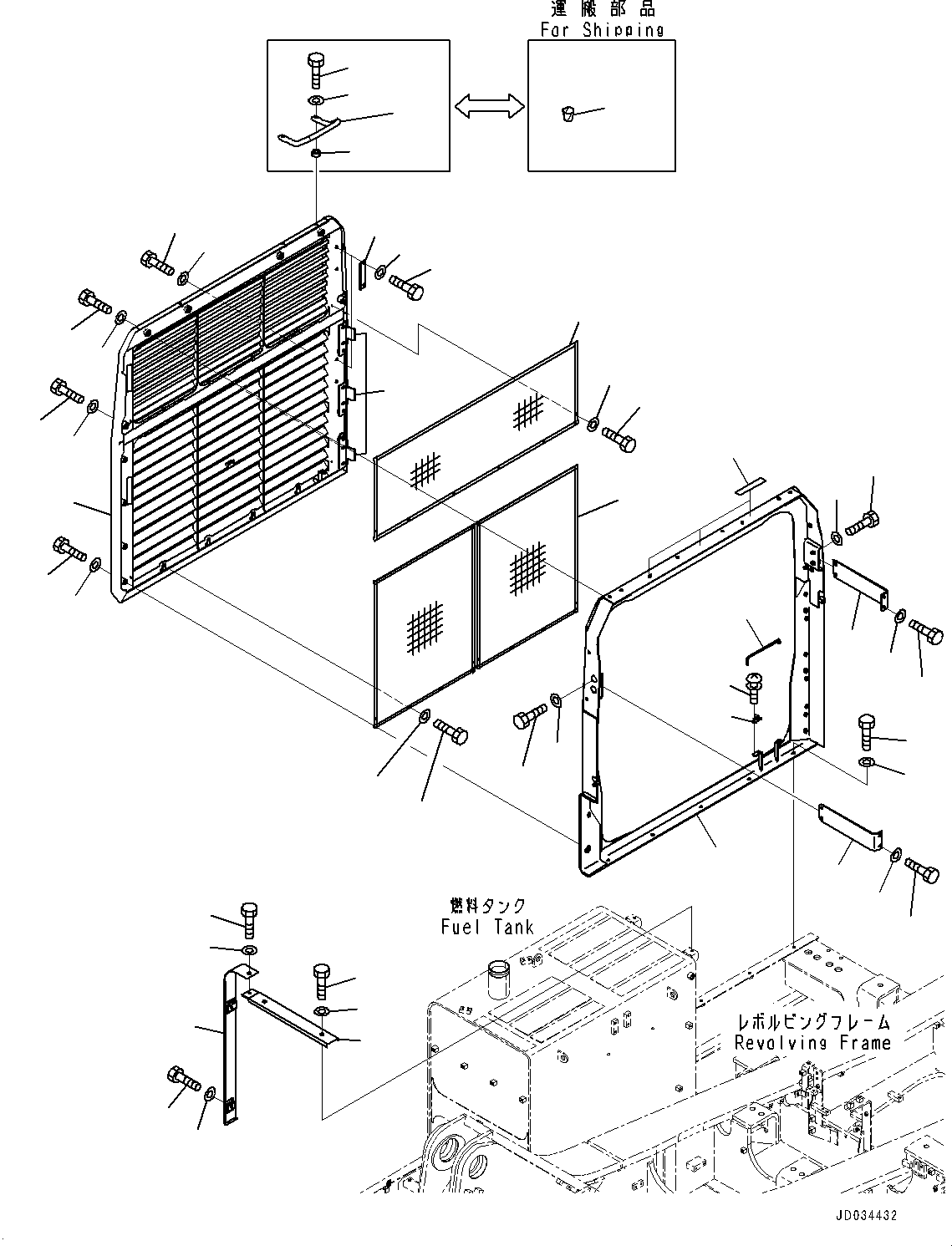 運搬部品
For Shipping

燃料タンク
Fuel Tank

レボルビングフレーム
Revolving Frame

JD034432