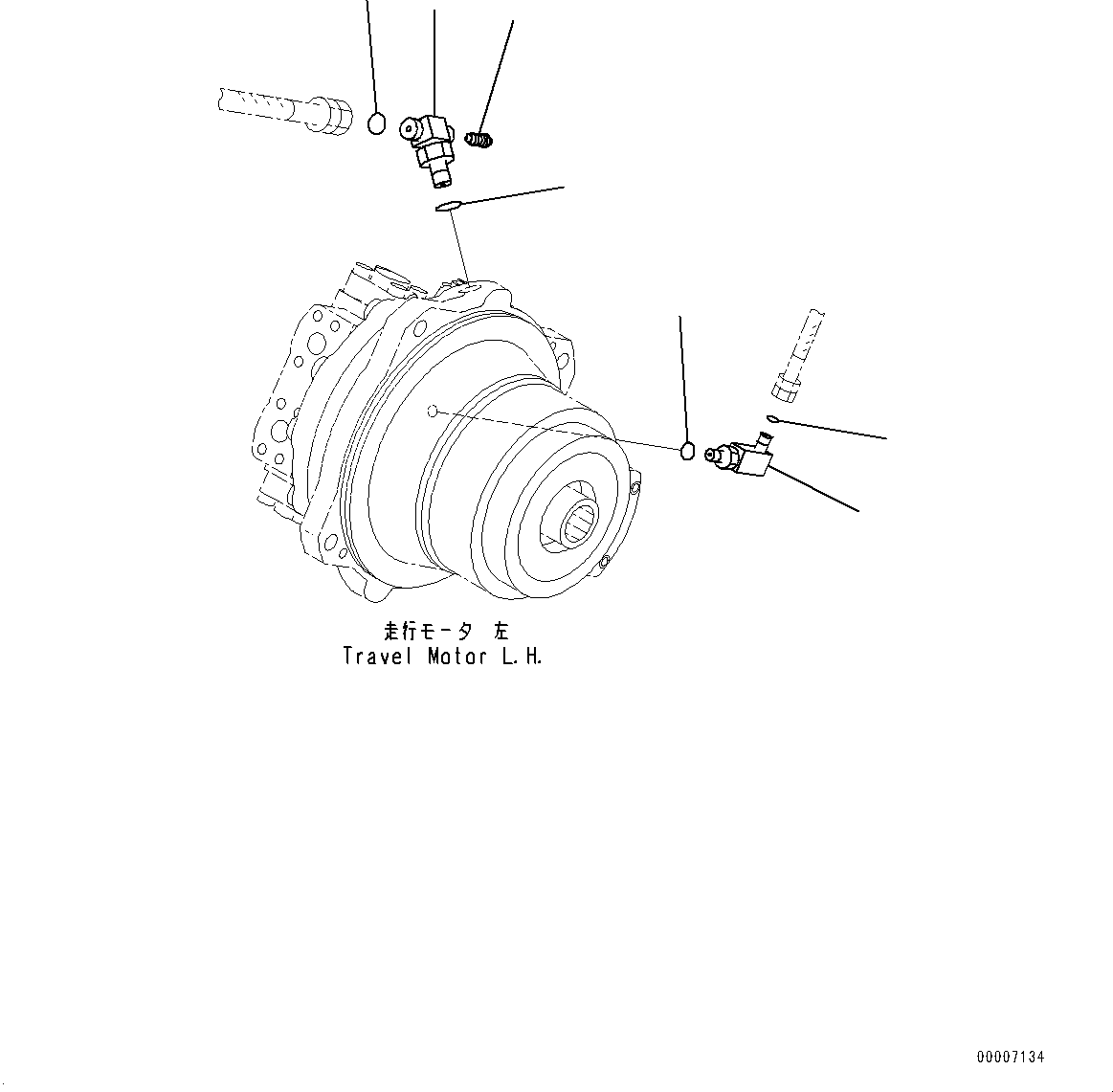 走行モータ 左
Travel Motor L.H.

00007134