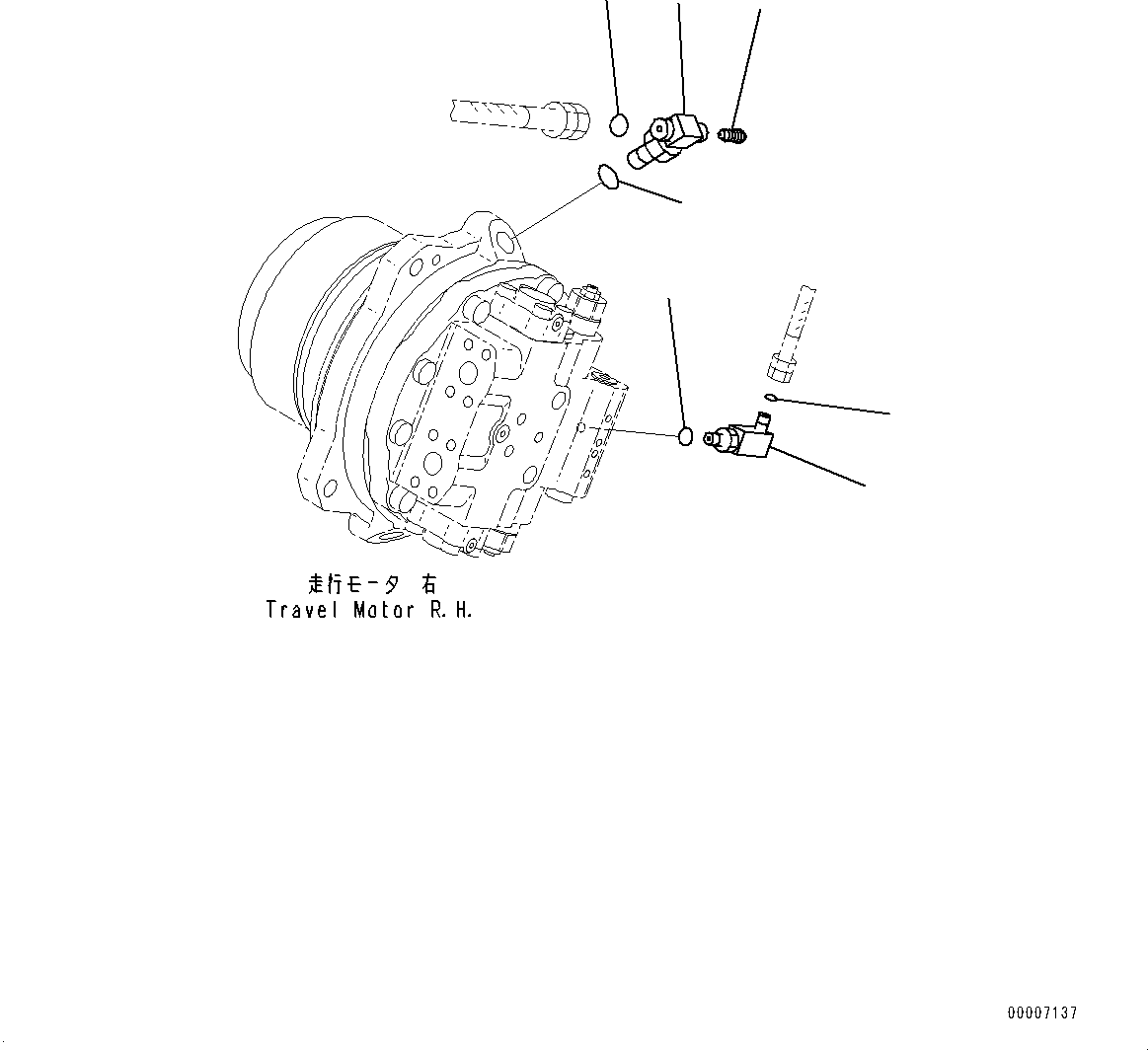 走行モータ 右
Travel Motor R.H.

00007137