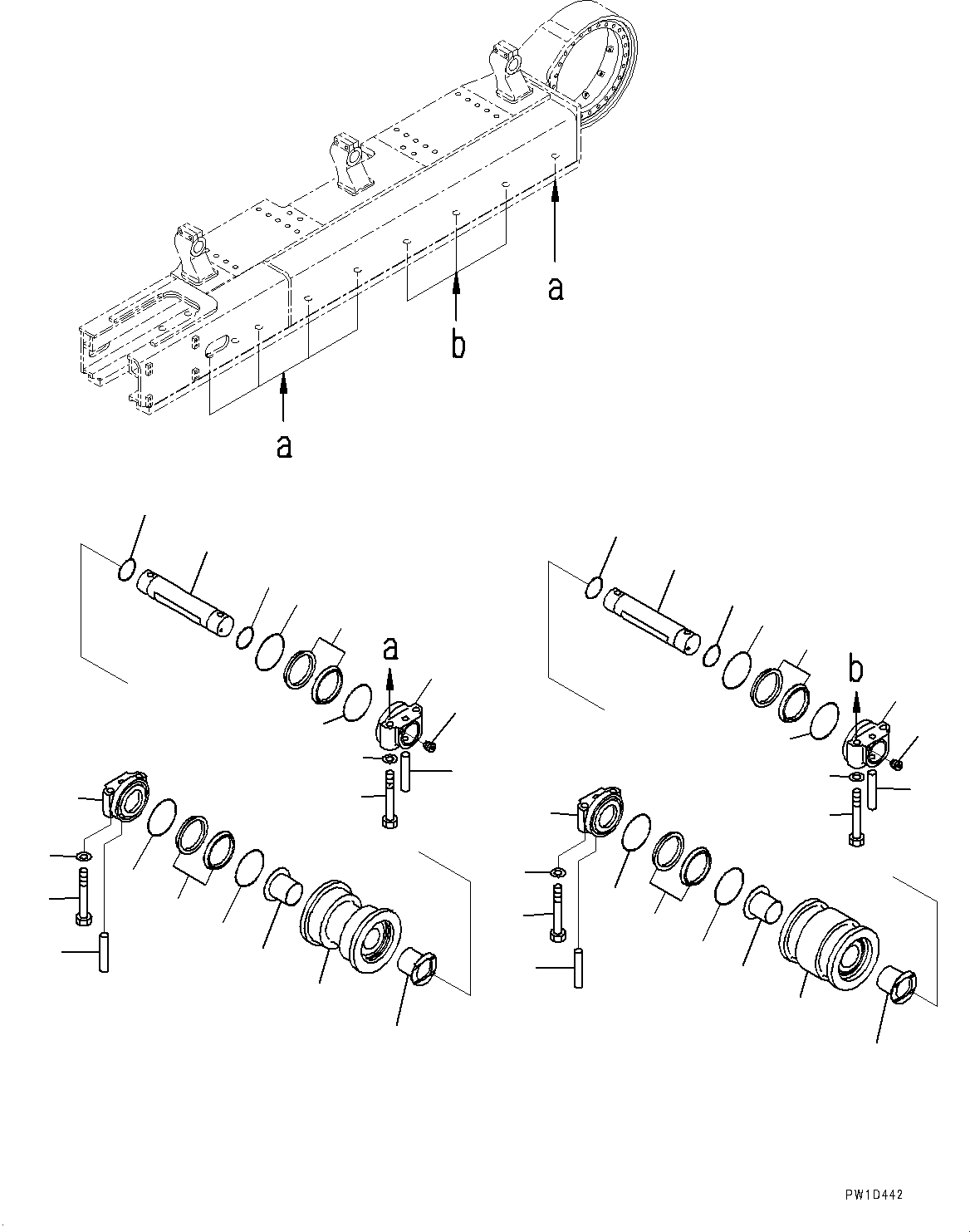 a
b
a
a
b
PW1D442