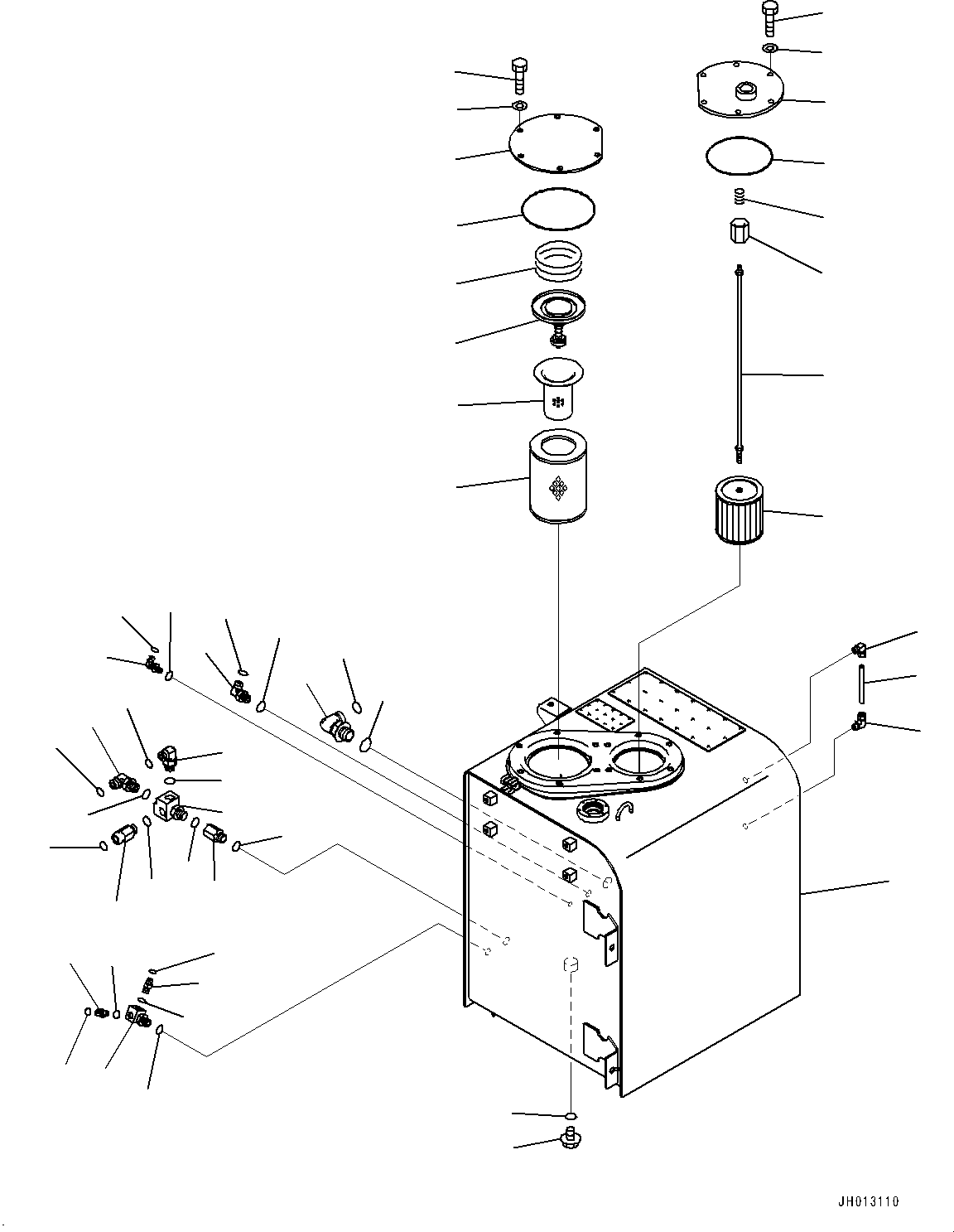 JH013110