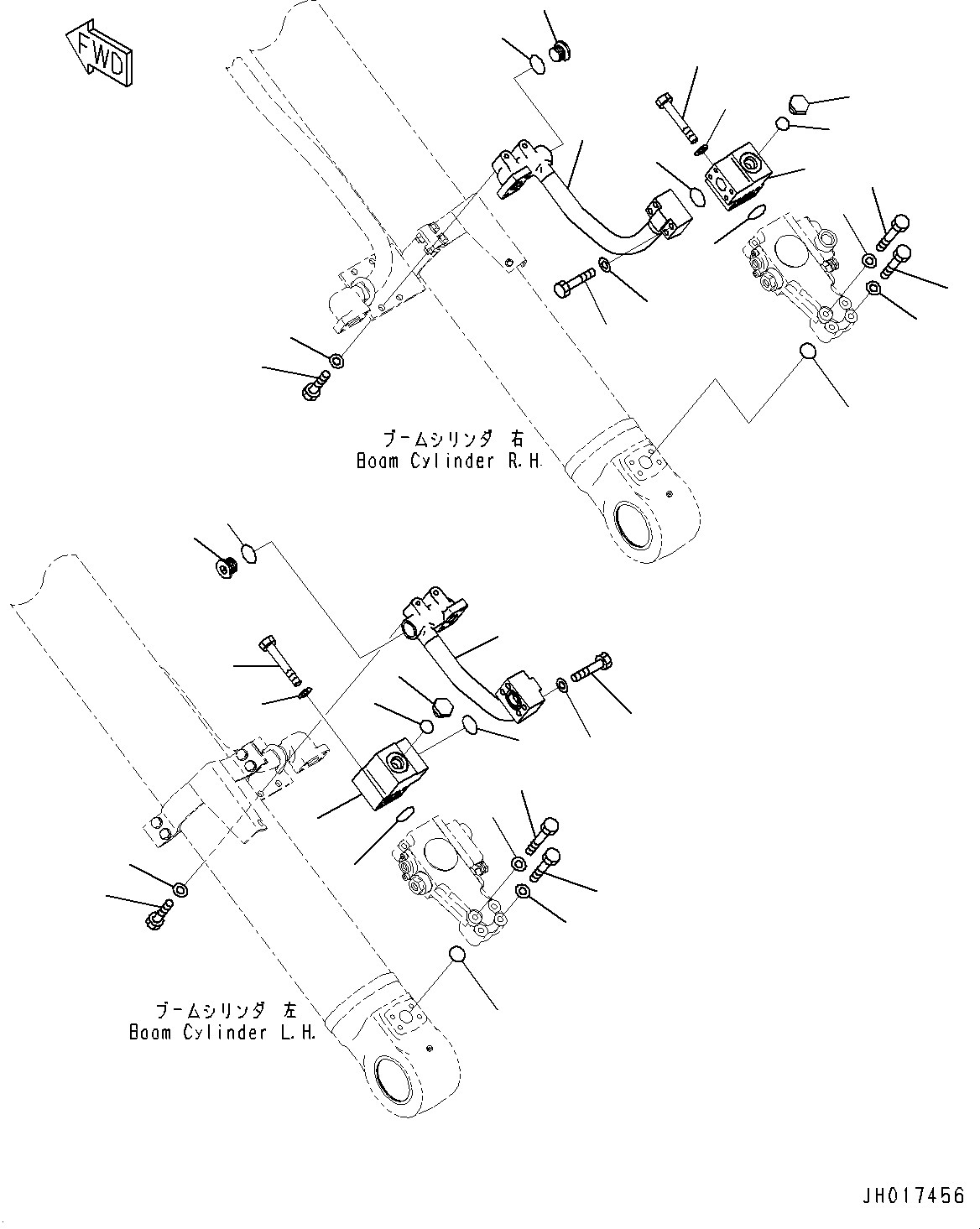 FWD

ブームシリンダ 右
Boom Cylinder R.H.

ブームシリンダ 左
Boom Cylinder L.H.

JH017456