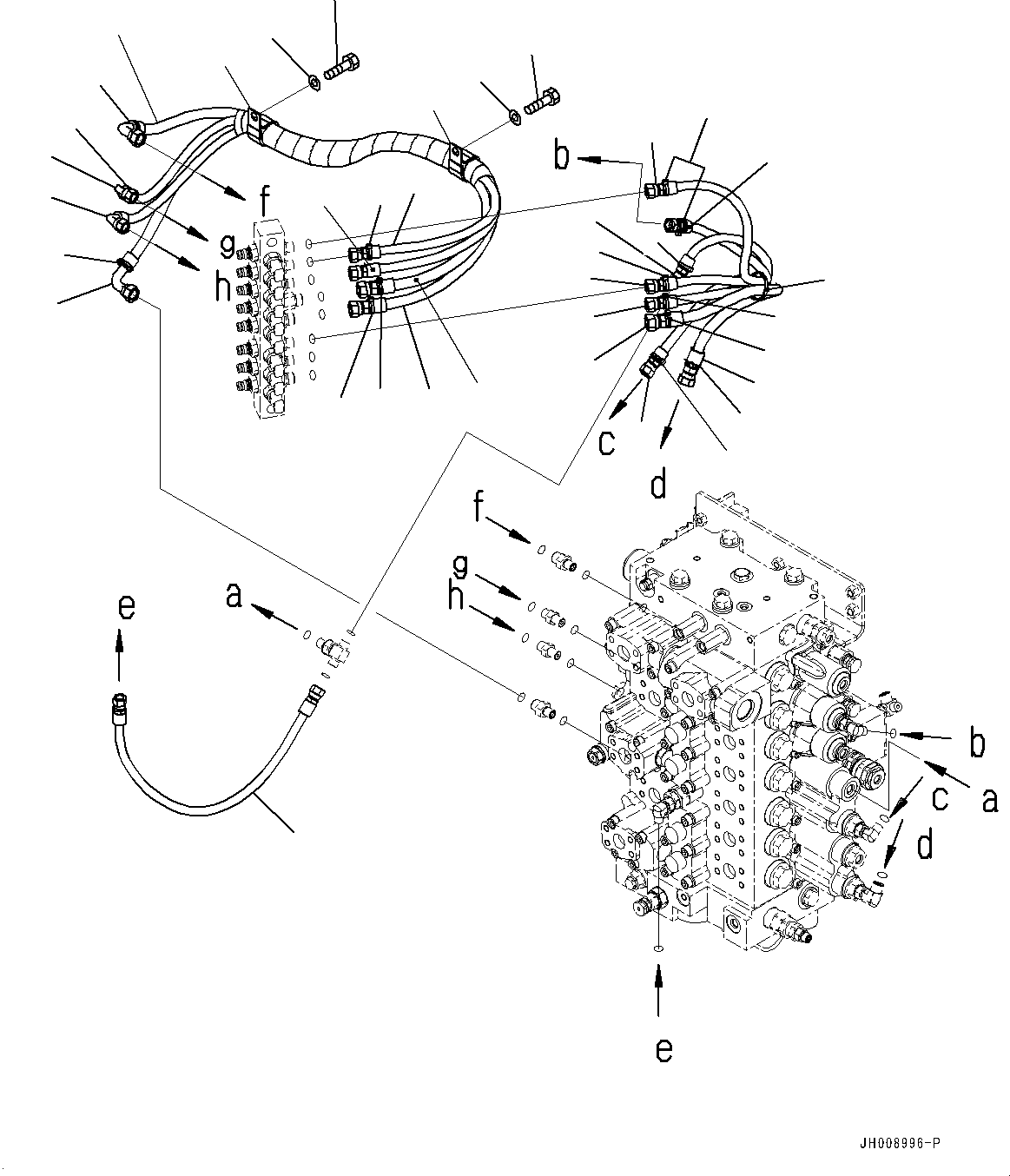 b
f
g
h
c
d
f
g
h
a
e
b
c
a
d
e
JH008996-P