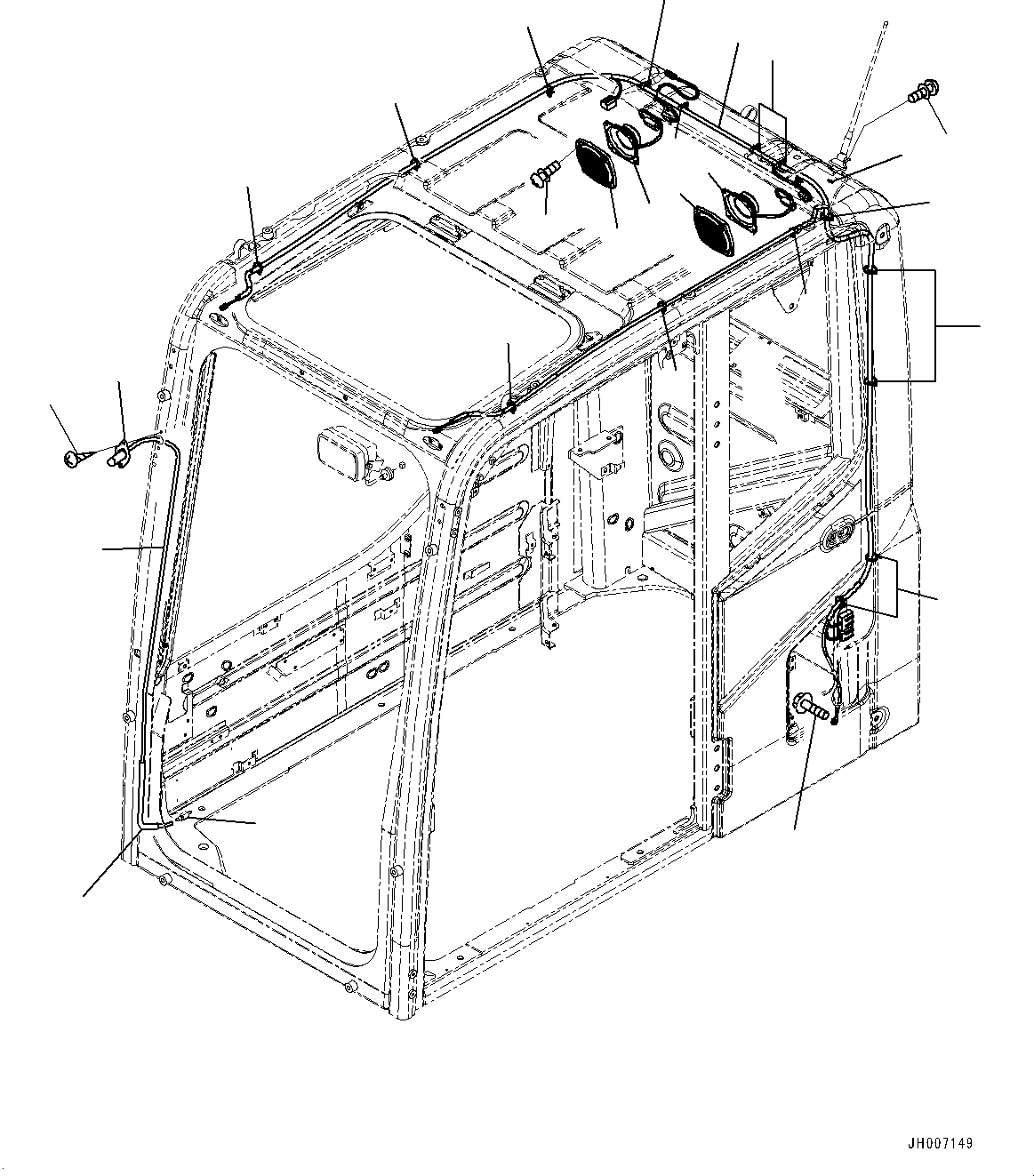 JH007149