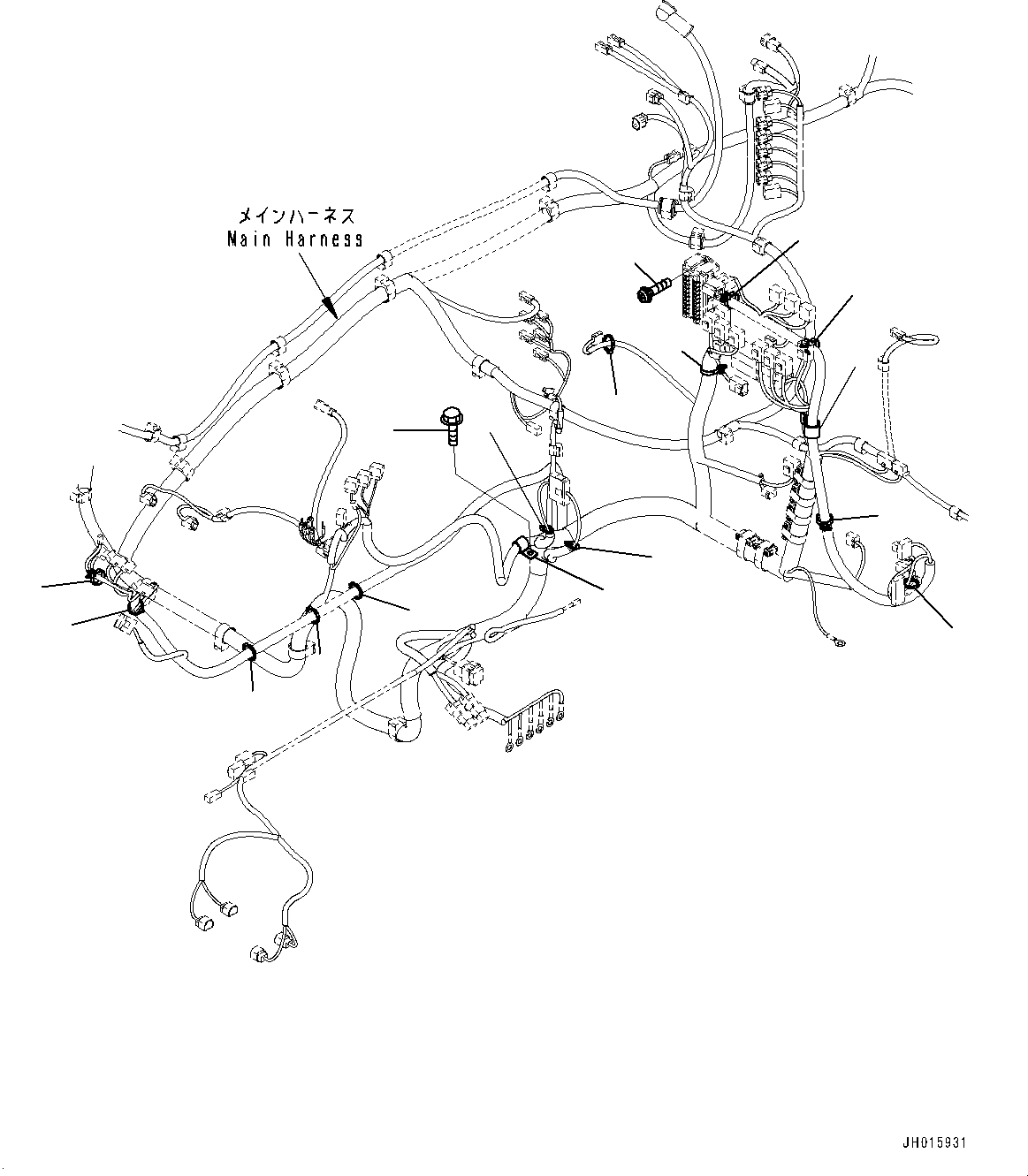 メインハーネス
Main Harness

JH015931