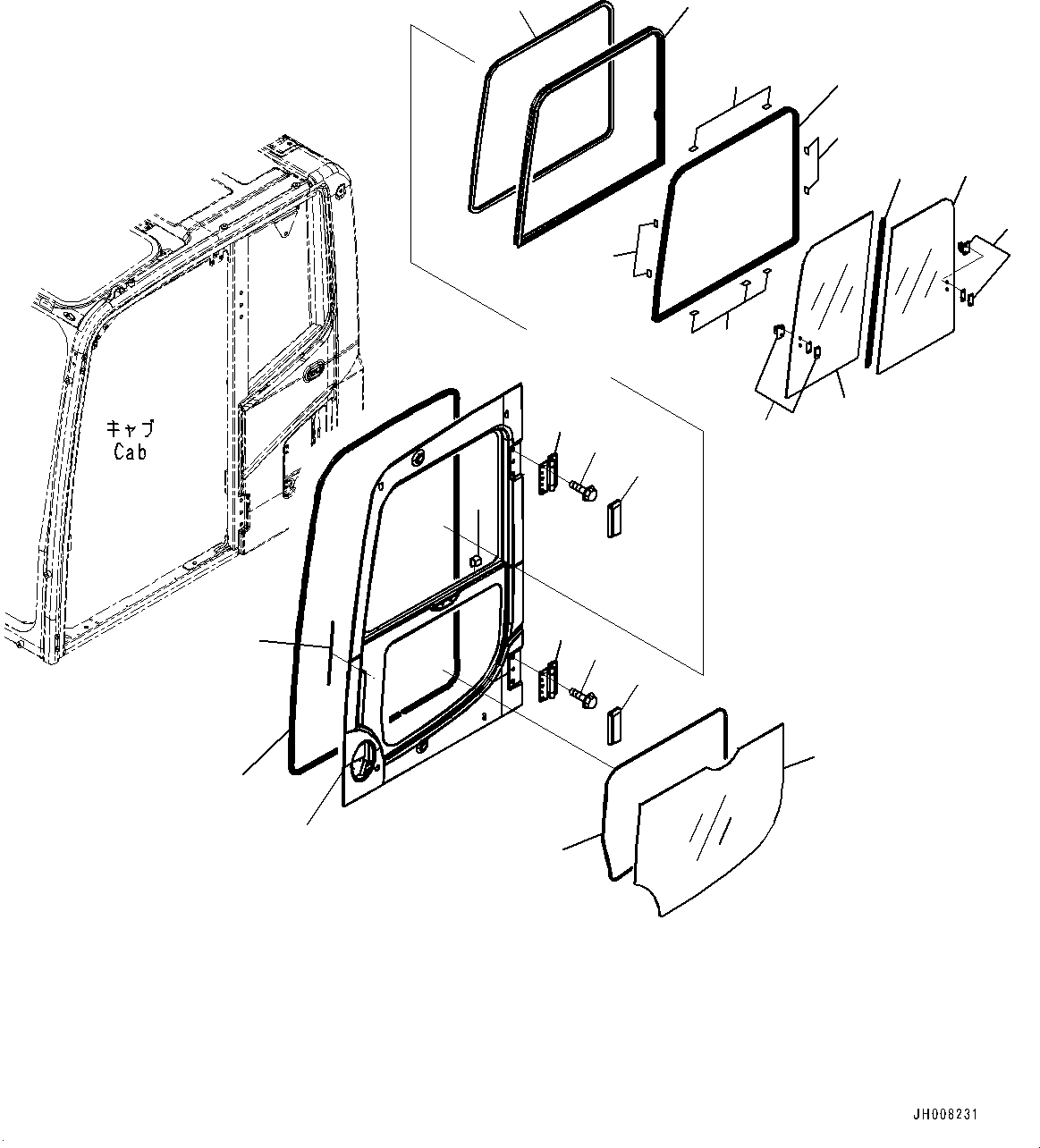 キャブ
Cab

JH008231