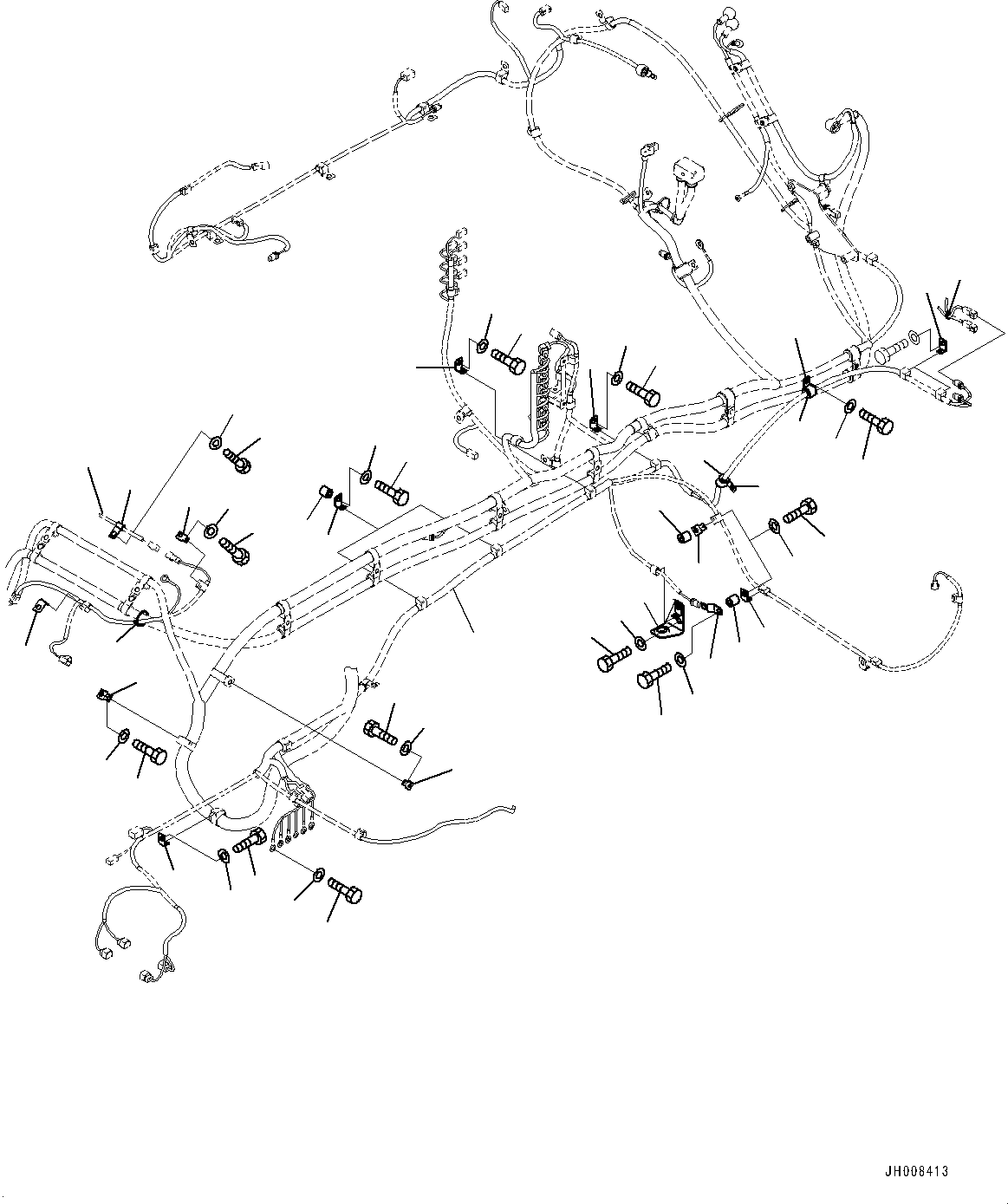 JH008413