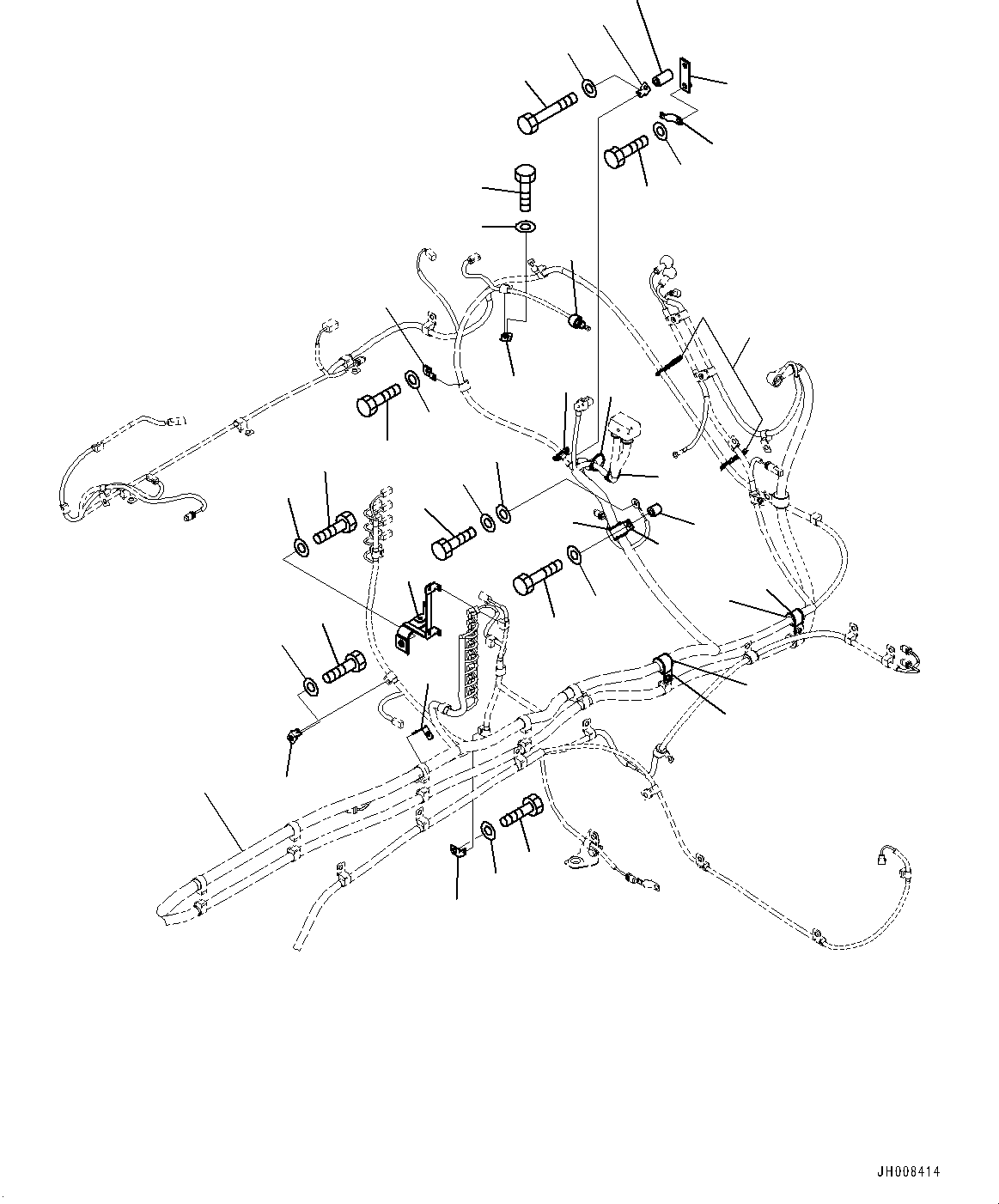 JH008414