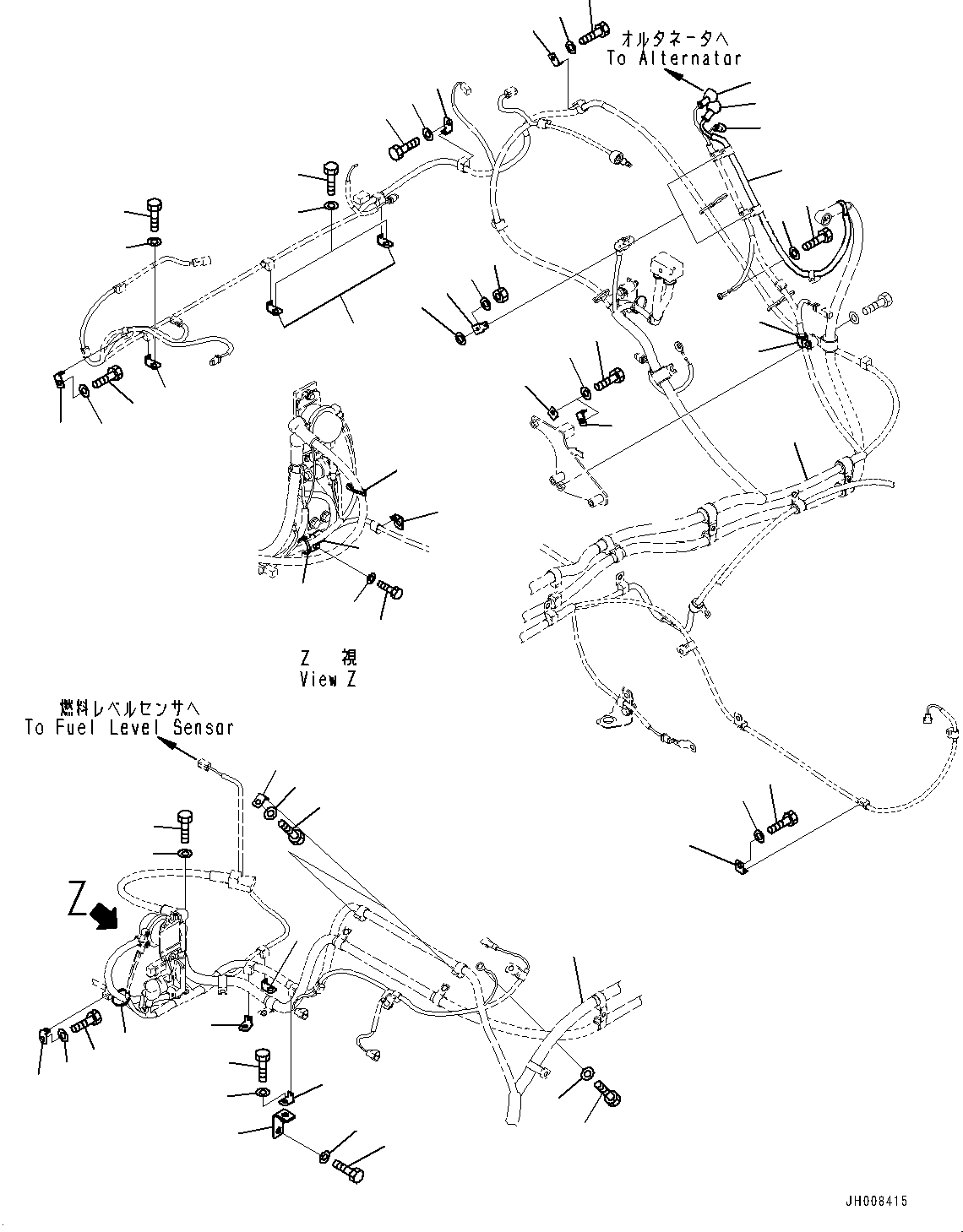 オルタネータへ
To Alternator

Z 視
View Z

燃料レベルセンサへ
To Fuel Level Sensor

Z

JH008415