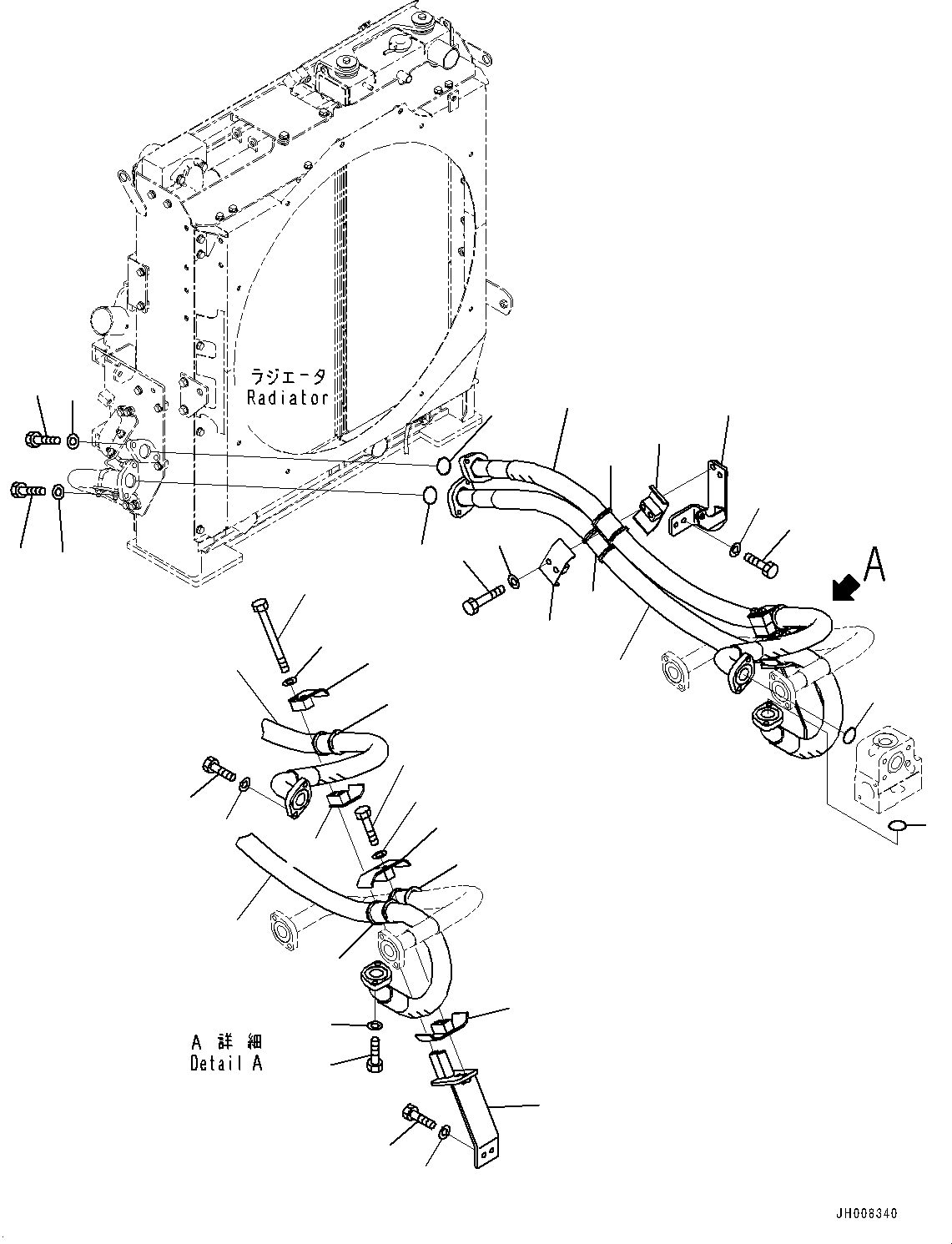 ラジエータ
Radiator

A

A 詳細
Detail A

JH008340