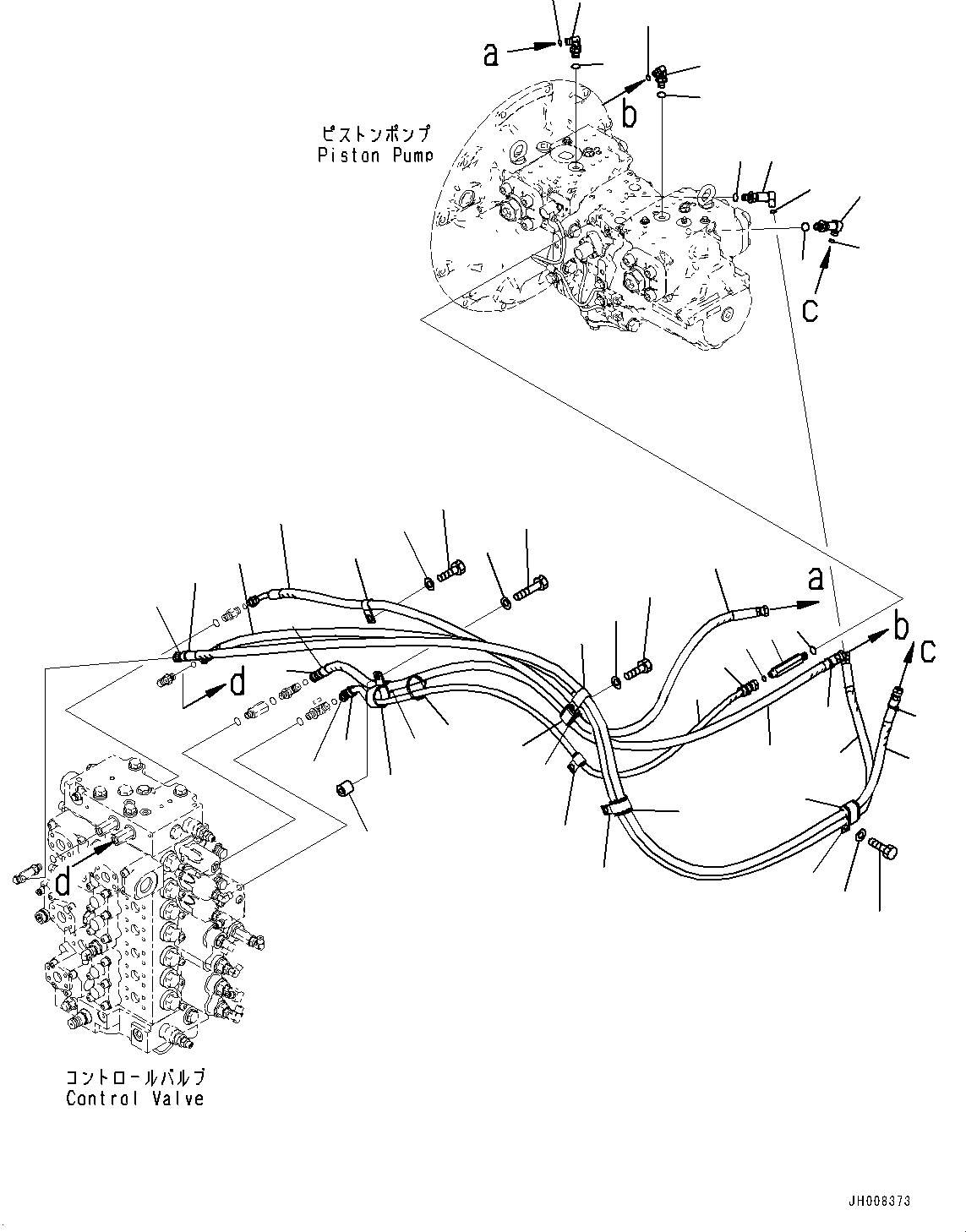 a

b

ピストンポンプ
Piston Pump

c

a

b

c

d

d

コントロールバルブ
Control Valve

JH008373