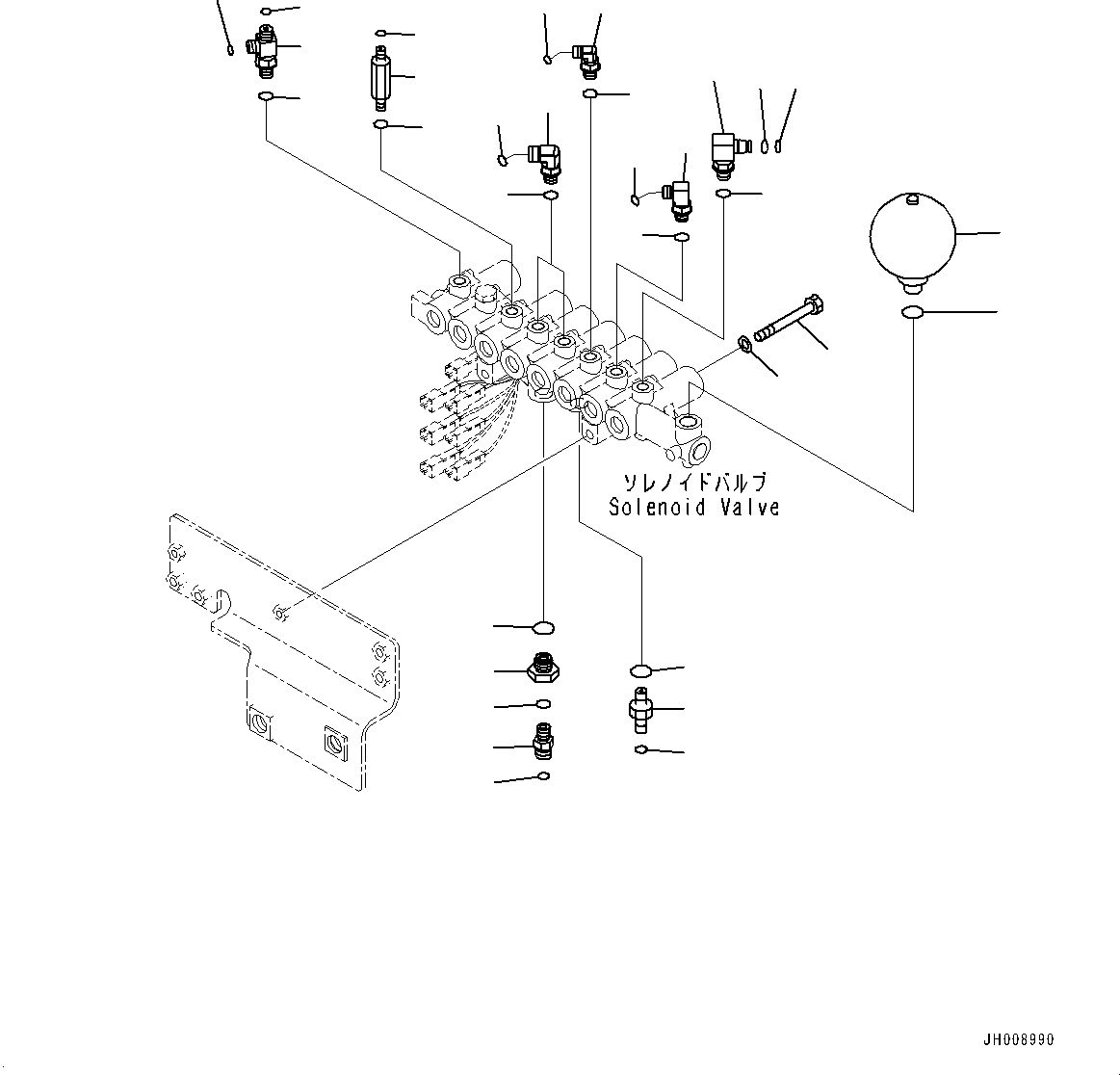 ソレノイドバルブ
Solenoid Valve

JH008990