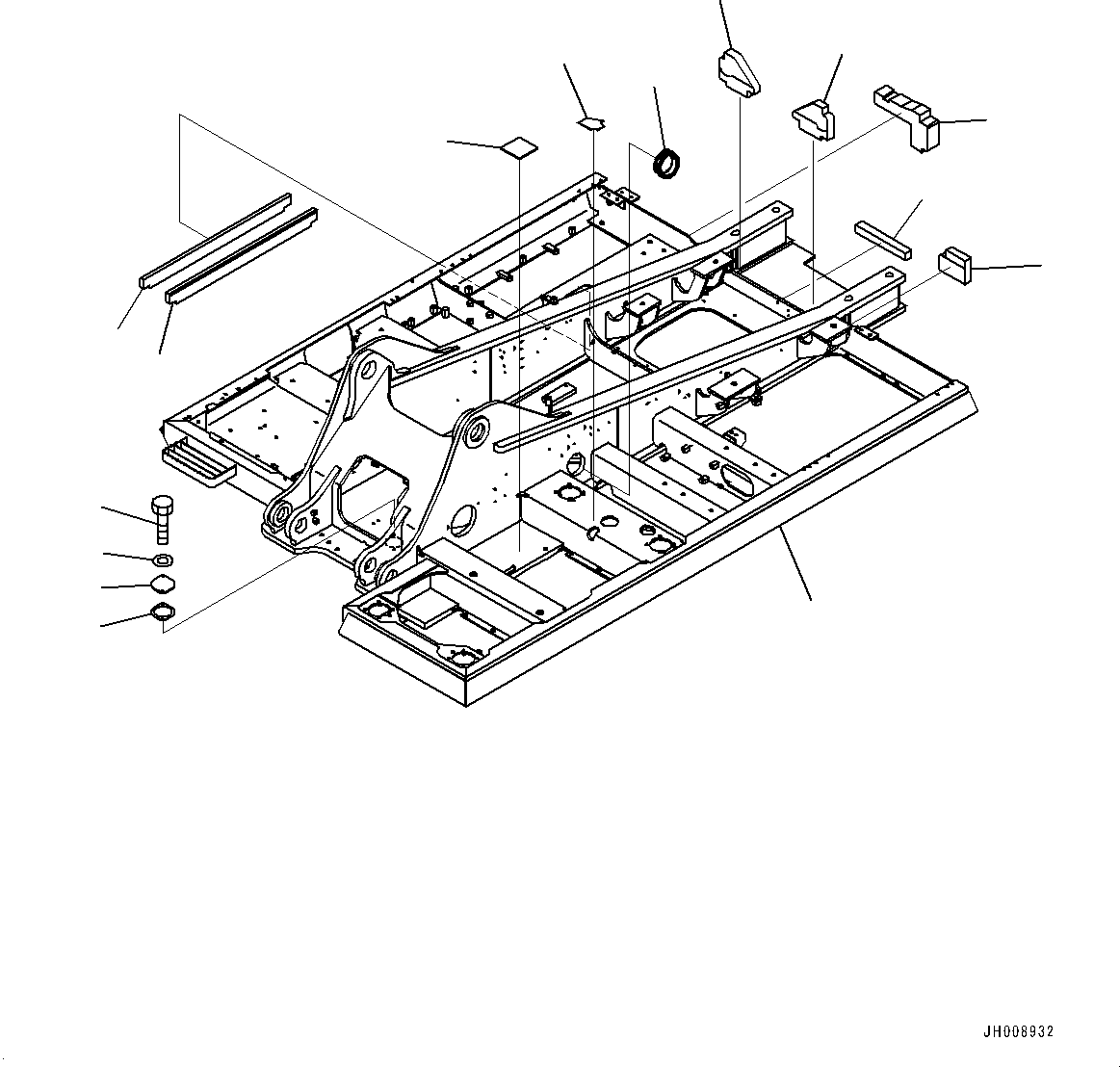 JH008932