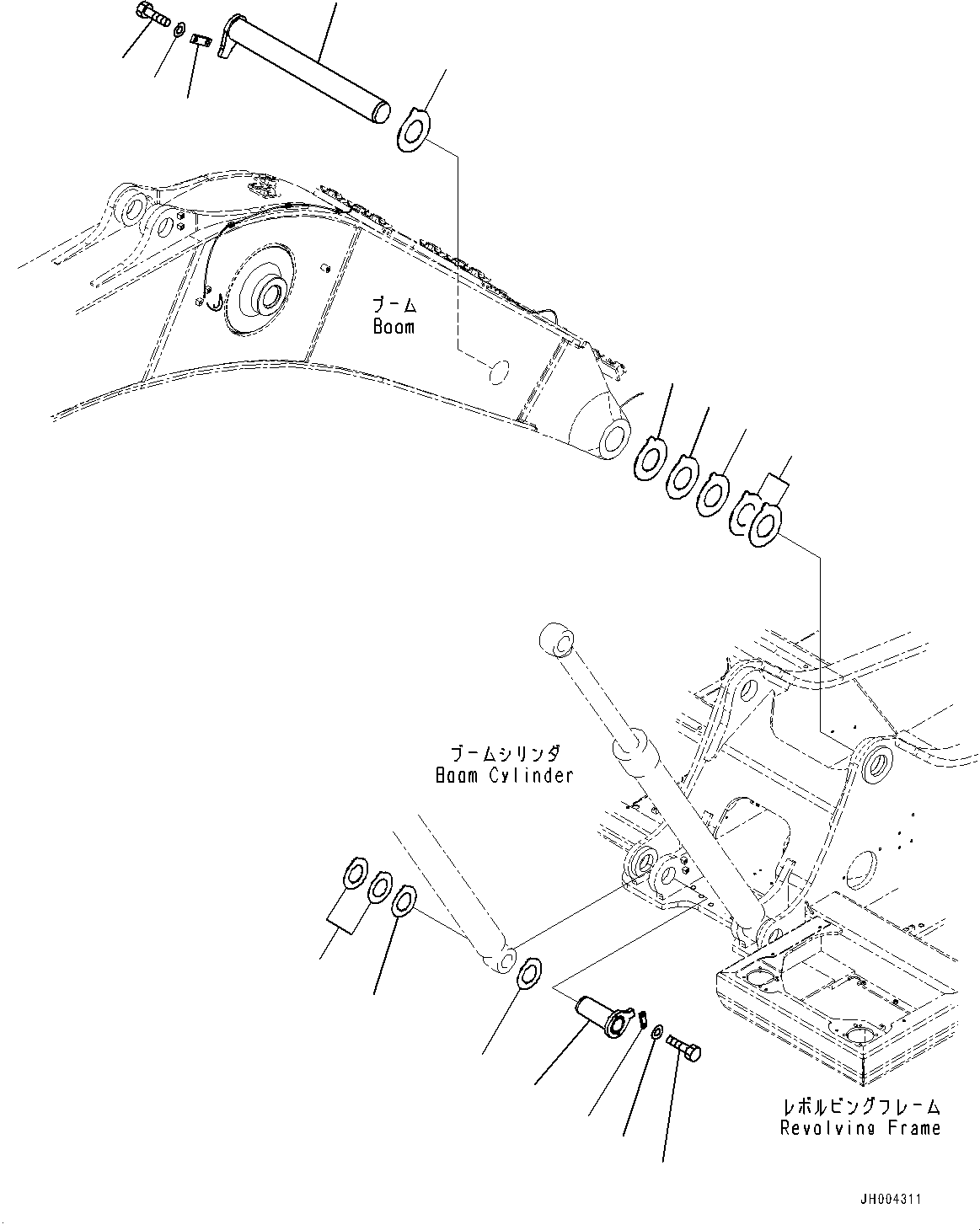 ブーム
Boom

ブームシリンダ
Boom Cylinder

レボルビングフレーム
Revolving Frame

JH004311