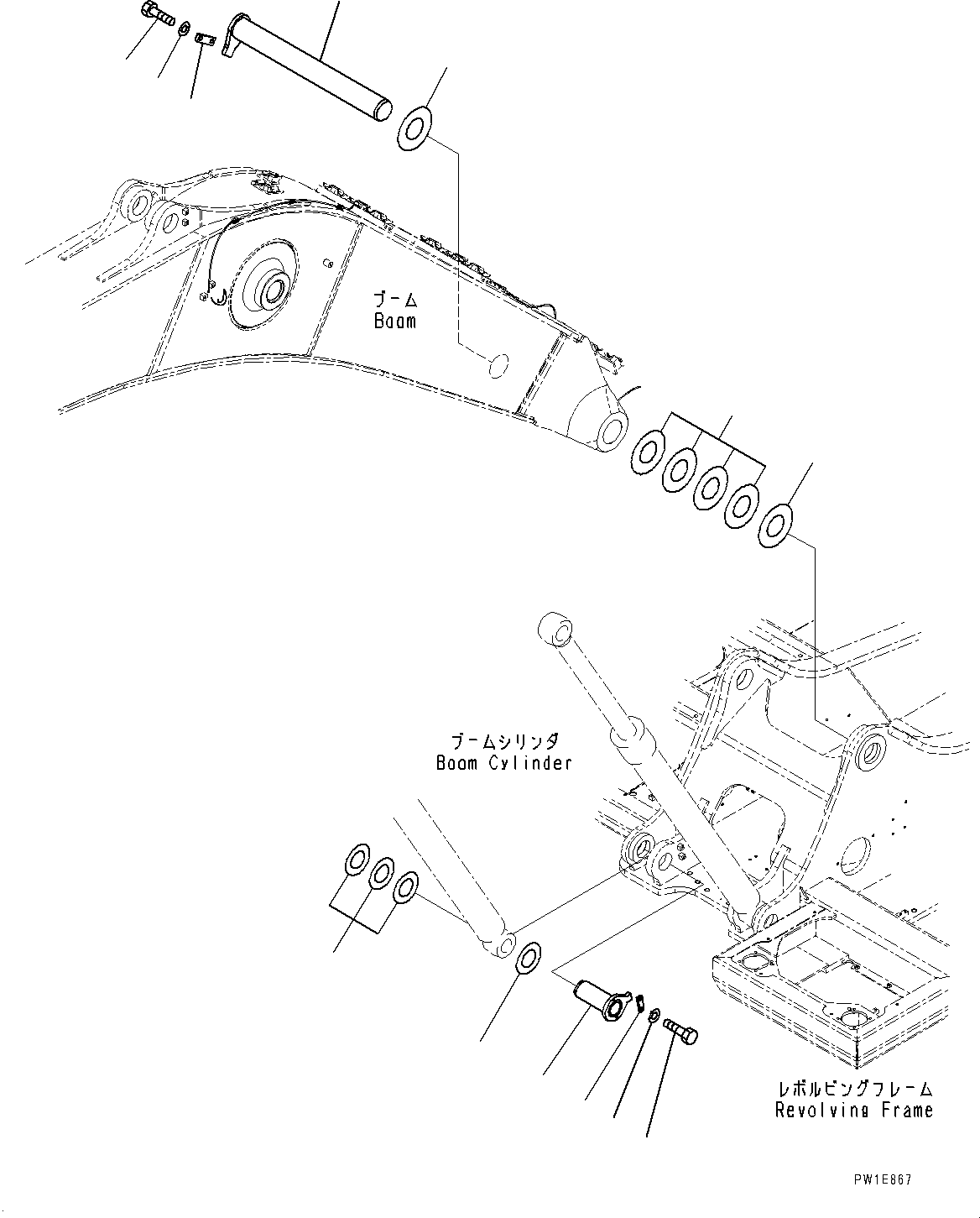 ブーム
Boom

ブームシリンダ
Boom Cylinder

レボルビングフレーム
Revolving Frame

PW1E867