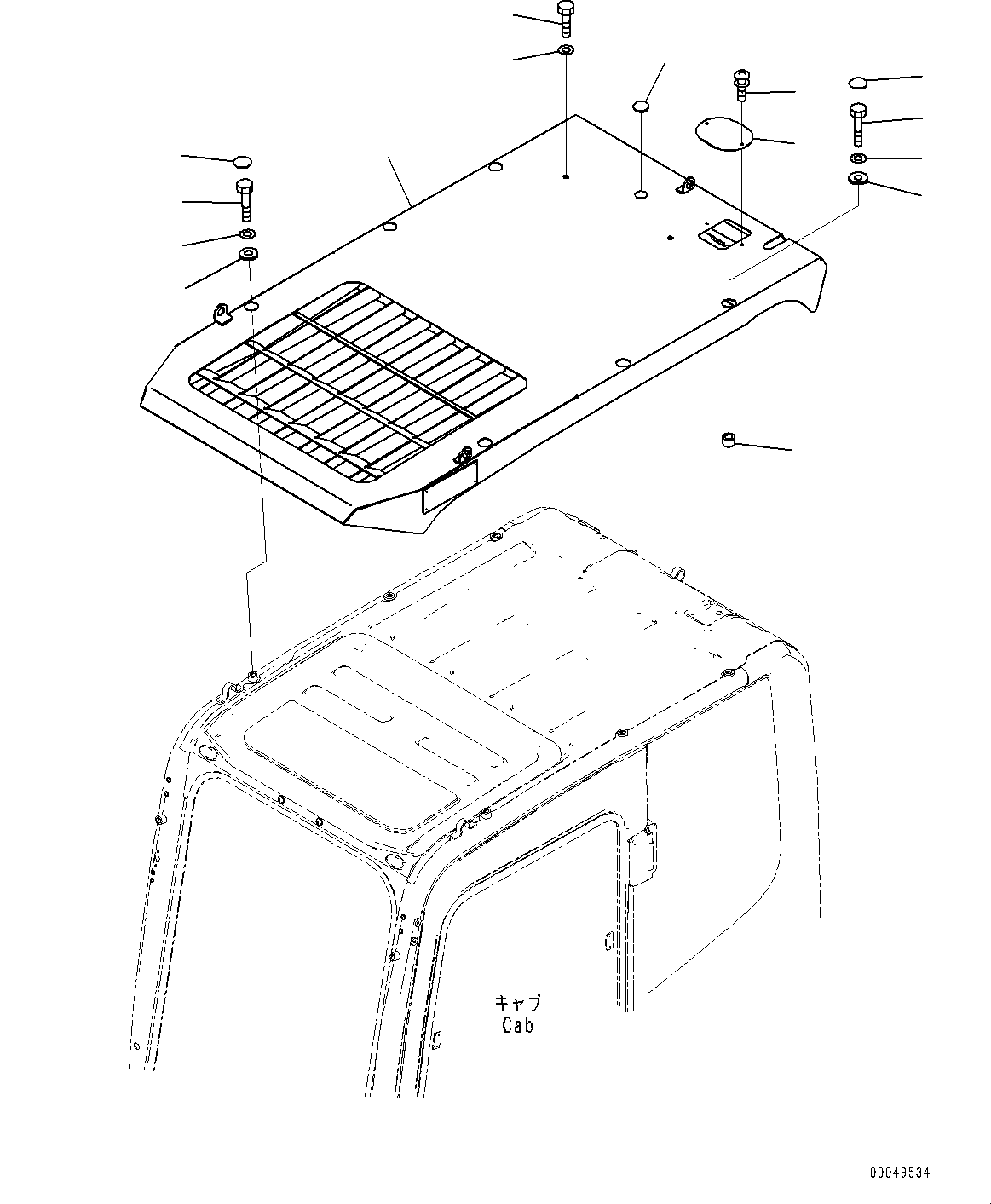 キャブ
Cab

00049534