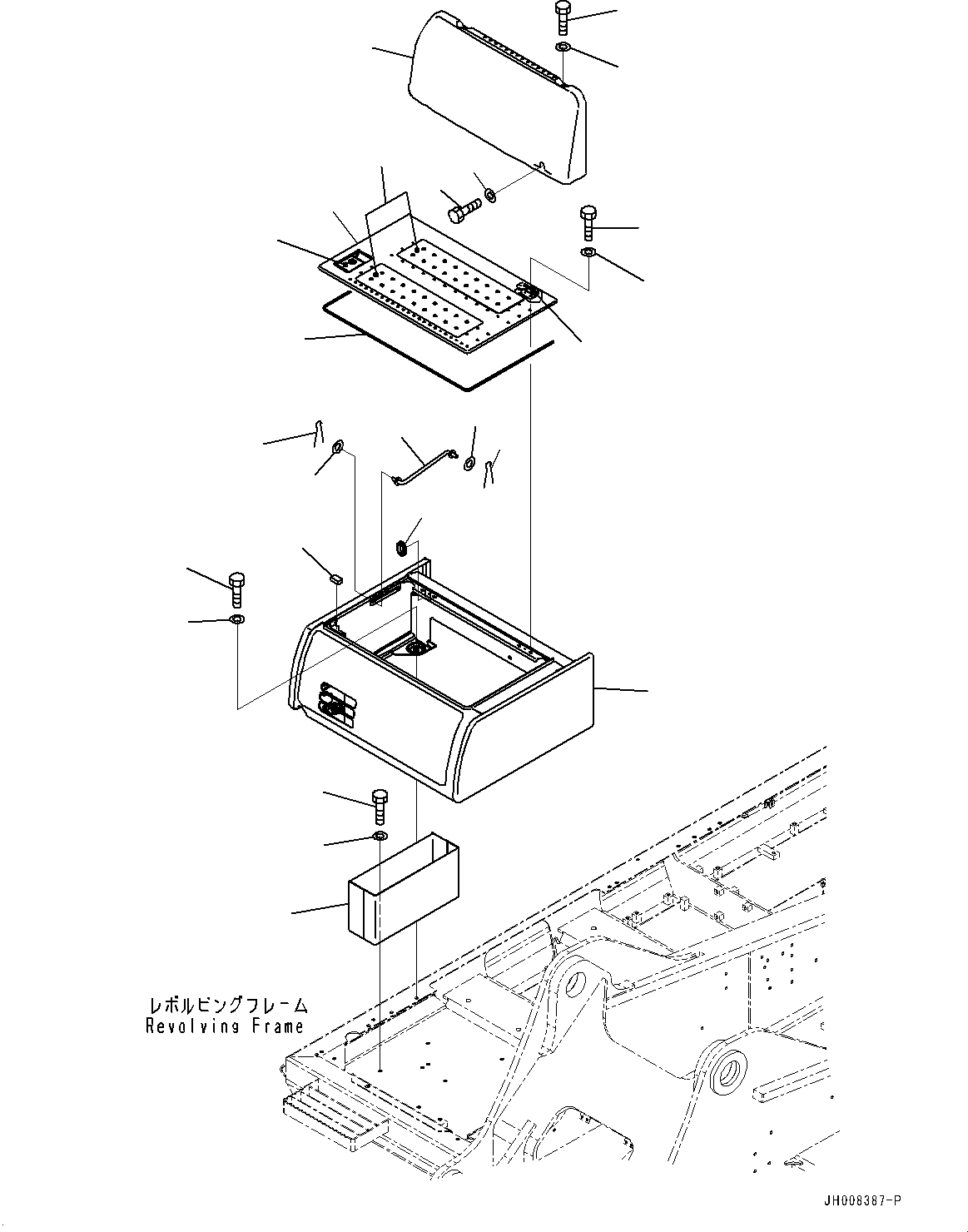 レボルビングフレーム
Revolving Frame

JH008387-P