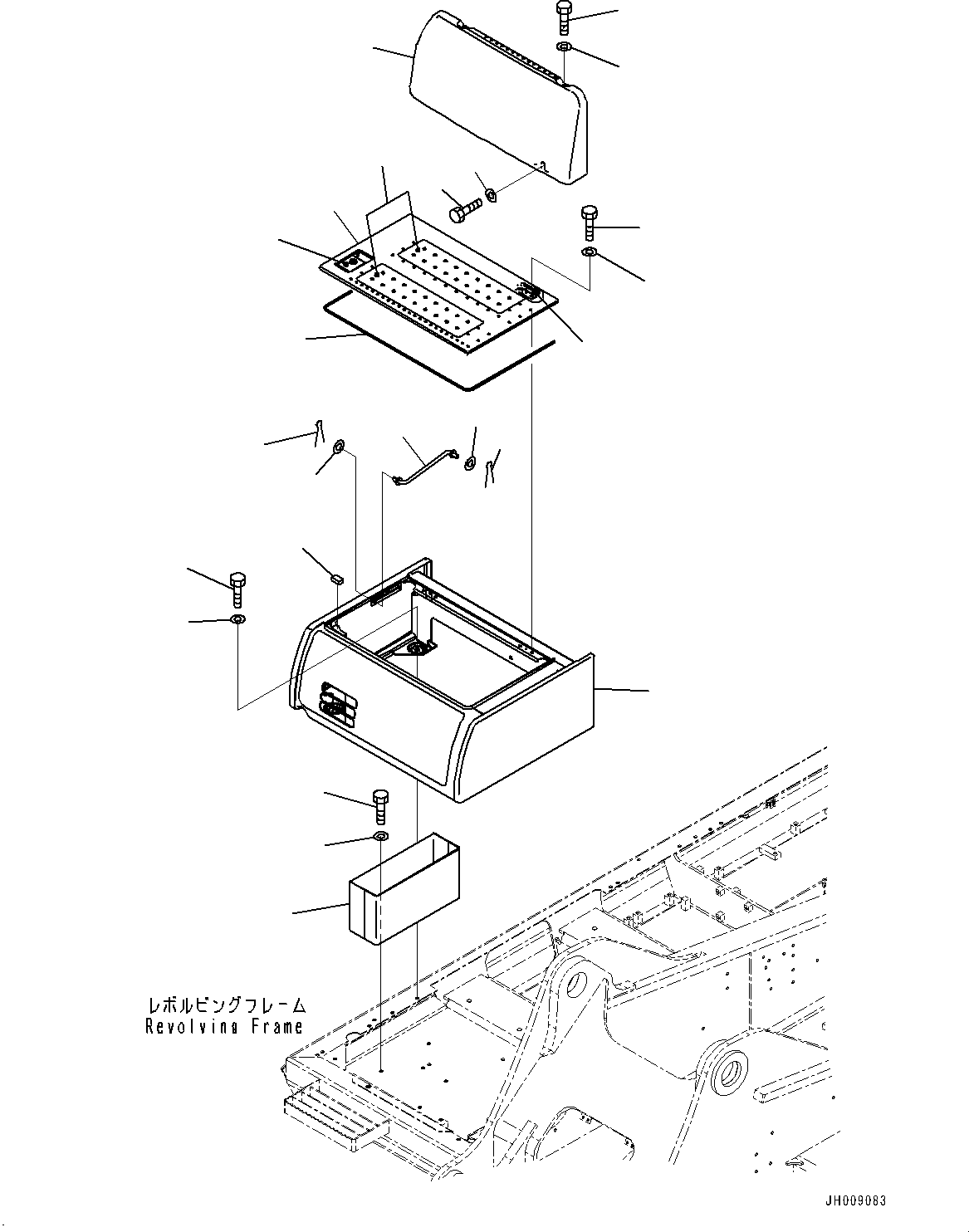 レボルビングフレーム
Revolving Frame

JH009083