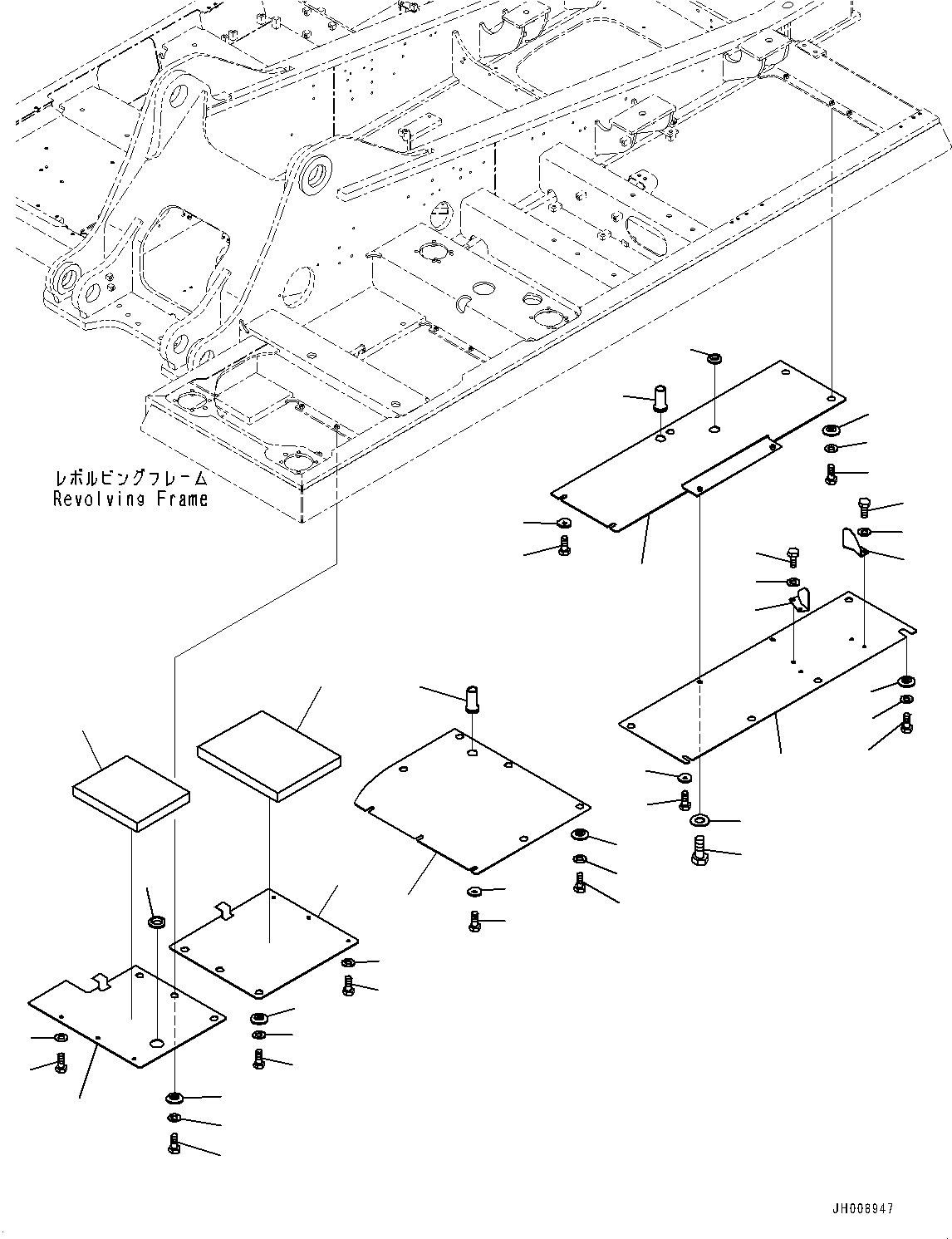 レボルビングフレーム
Revolving Frame

JH008947