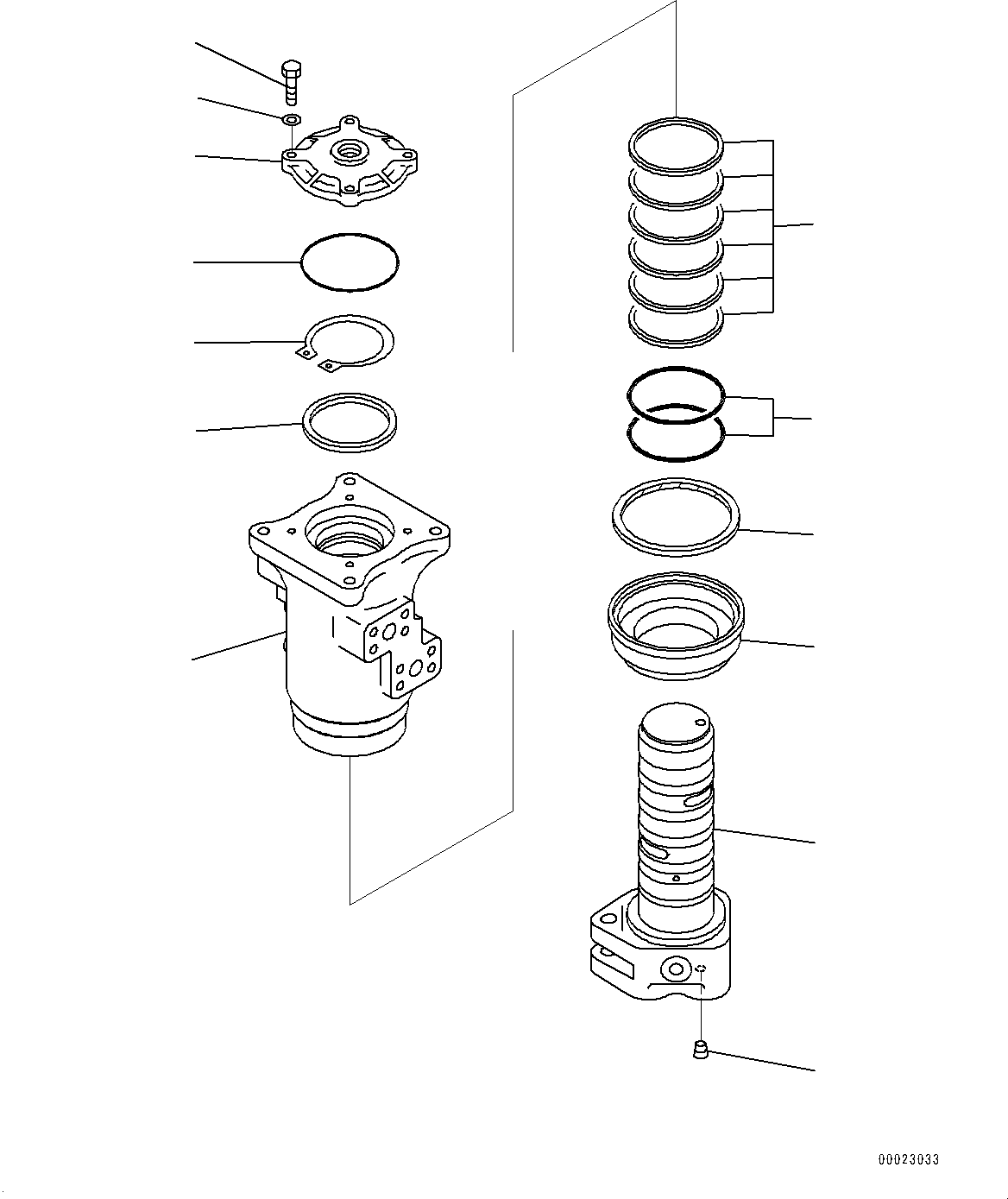 00023033