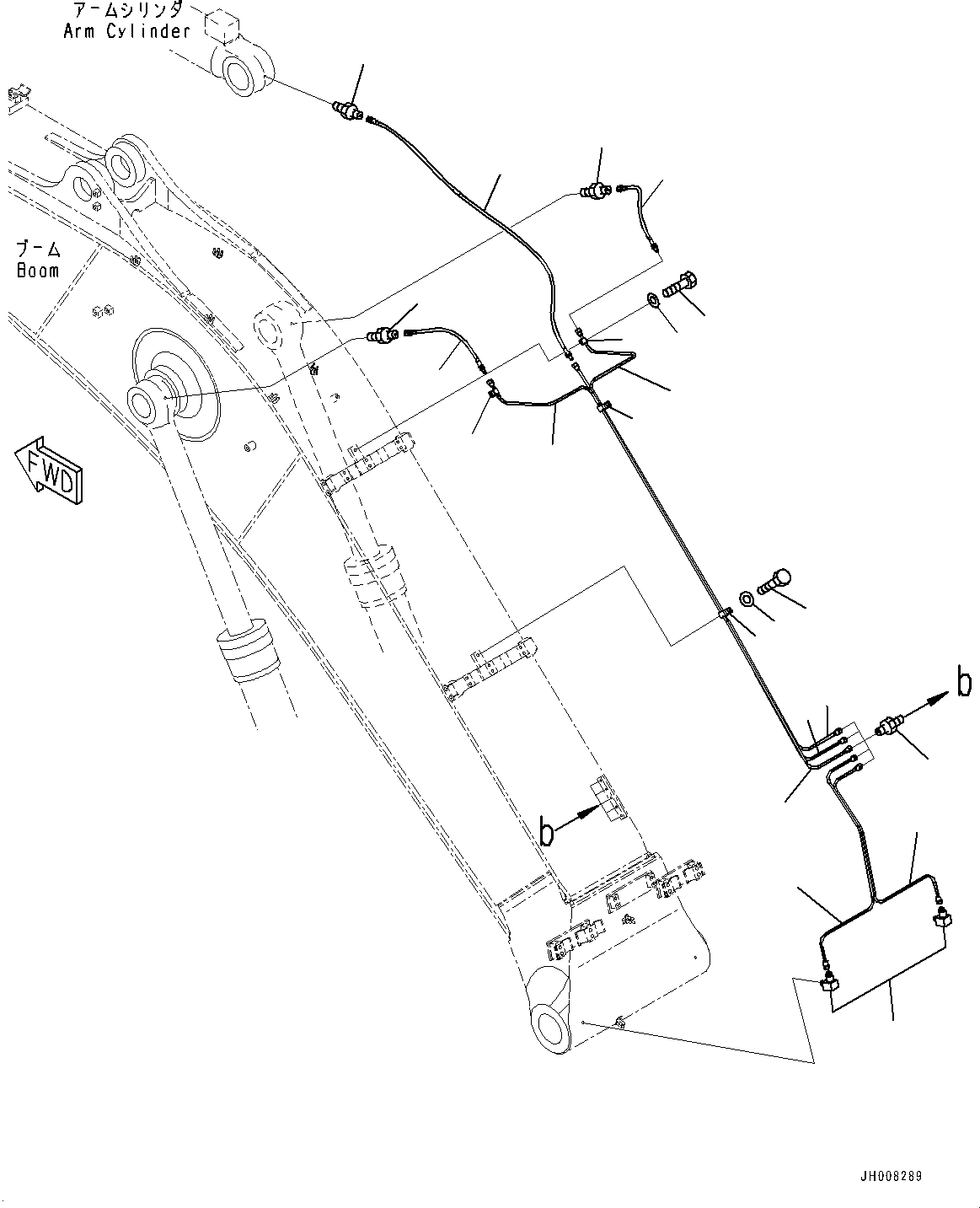 アームシリンダ
Arm Cylinder

ブーム
Boom

FWD

b

b

JH008289