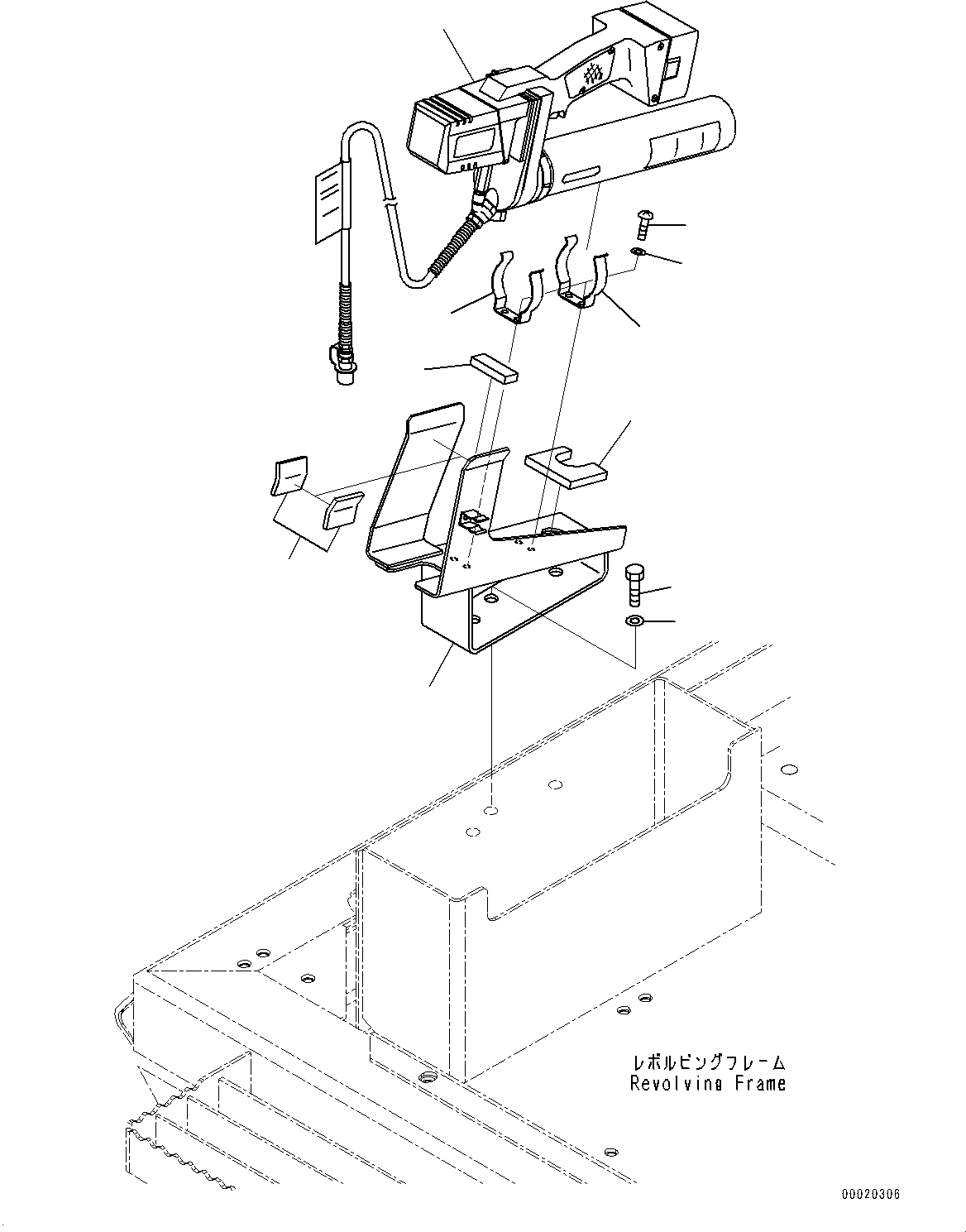 レボルビングフレーム
Revolving Frame

00020306