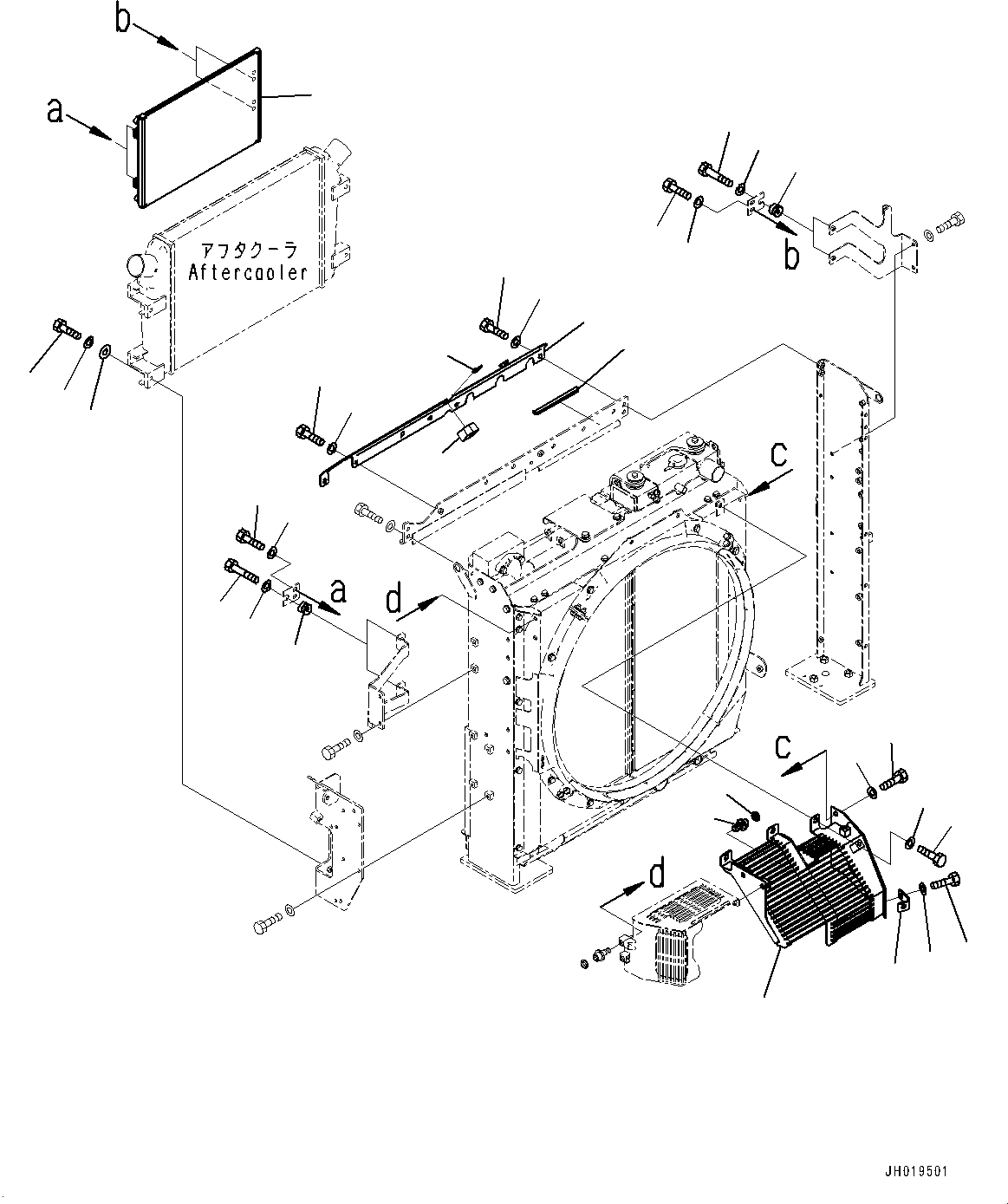 b
a
アフタクーラ
Aftercooler
b
c
a
d
c
d
JH019501