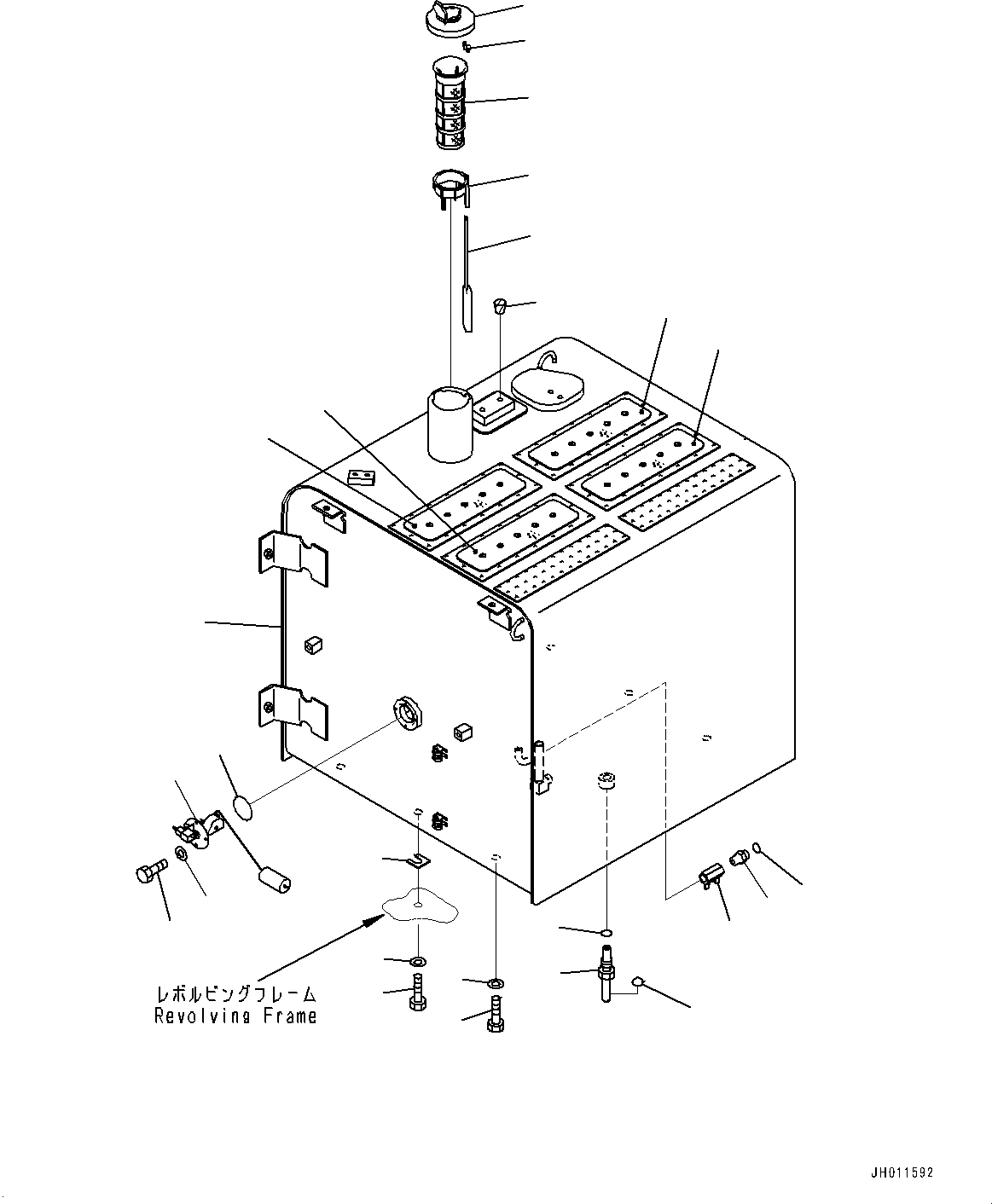 レボルビングフレーム
Revolving Frame

JH011592