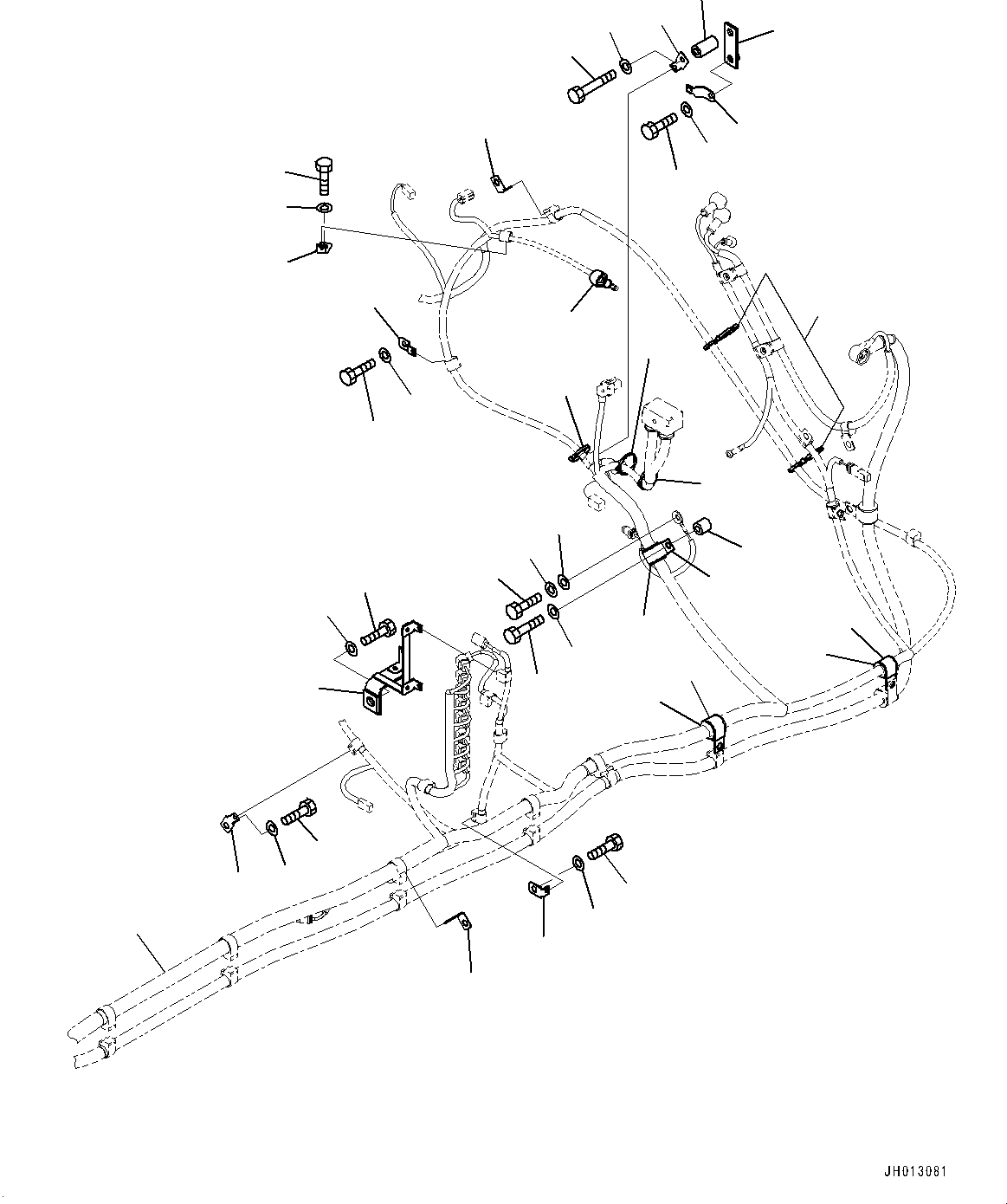 JH013081