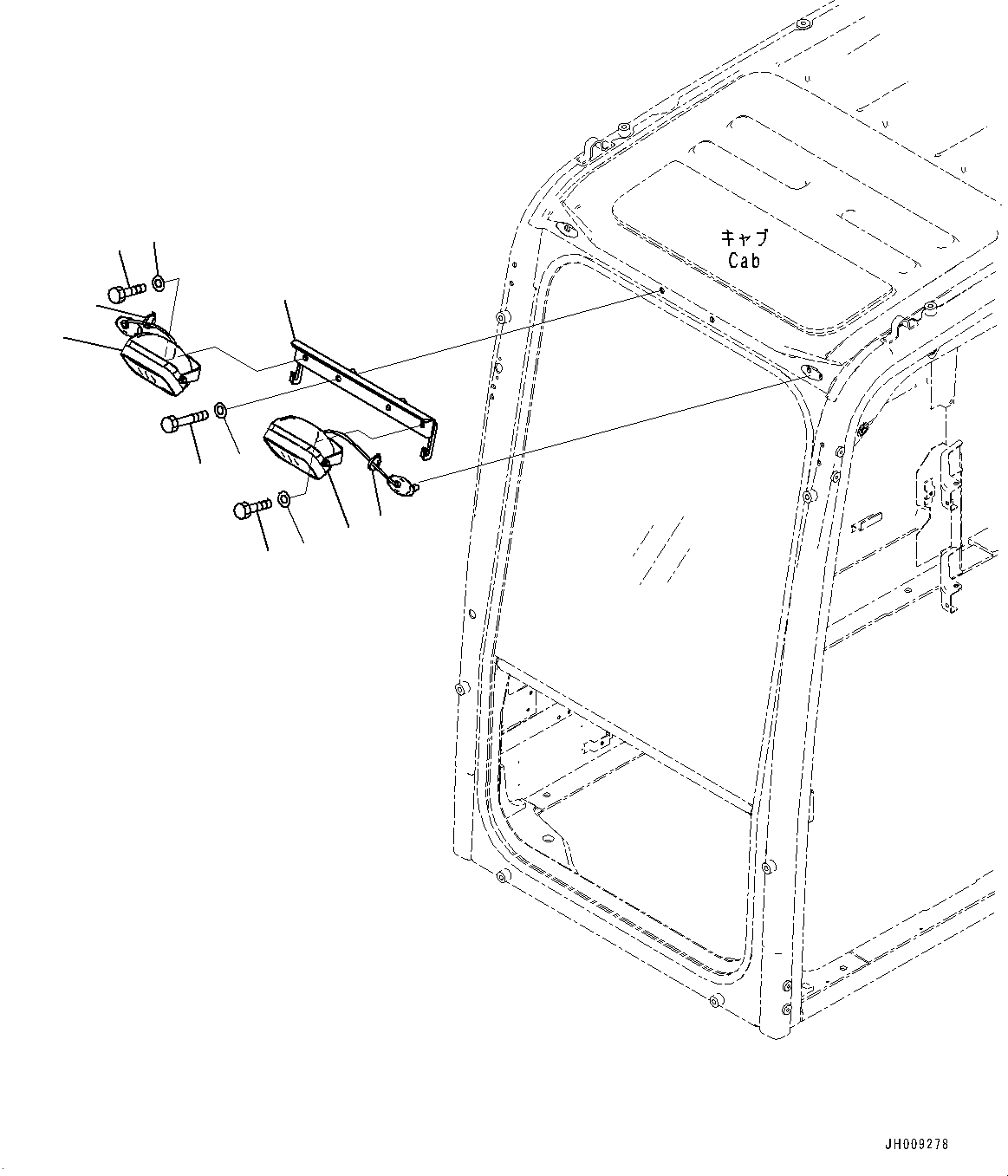 キャブ
Cab

JH009278