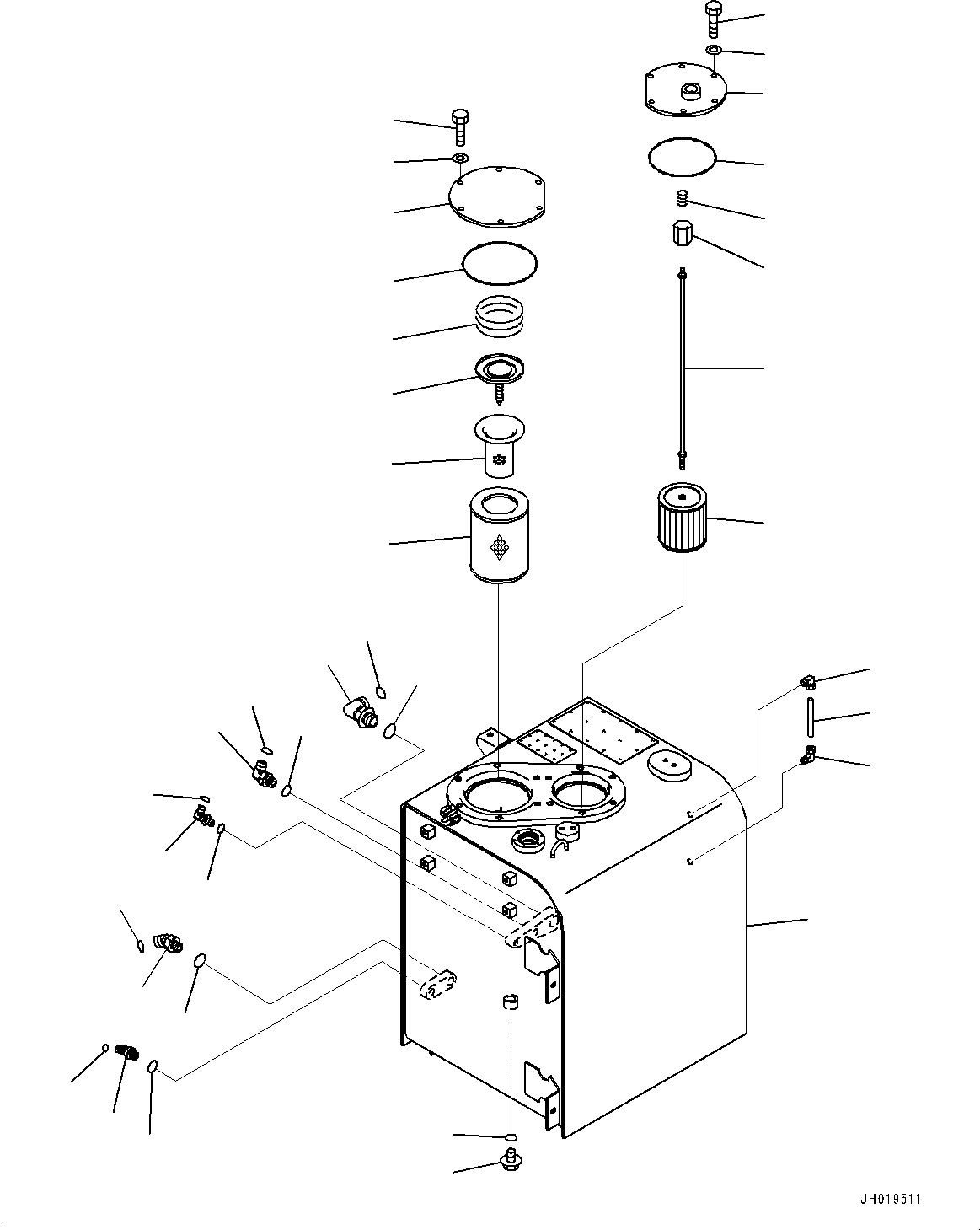 JH019511